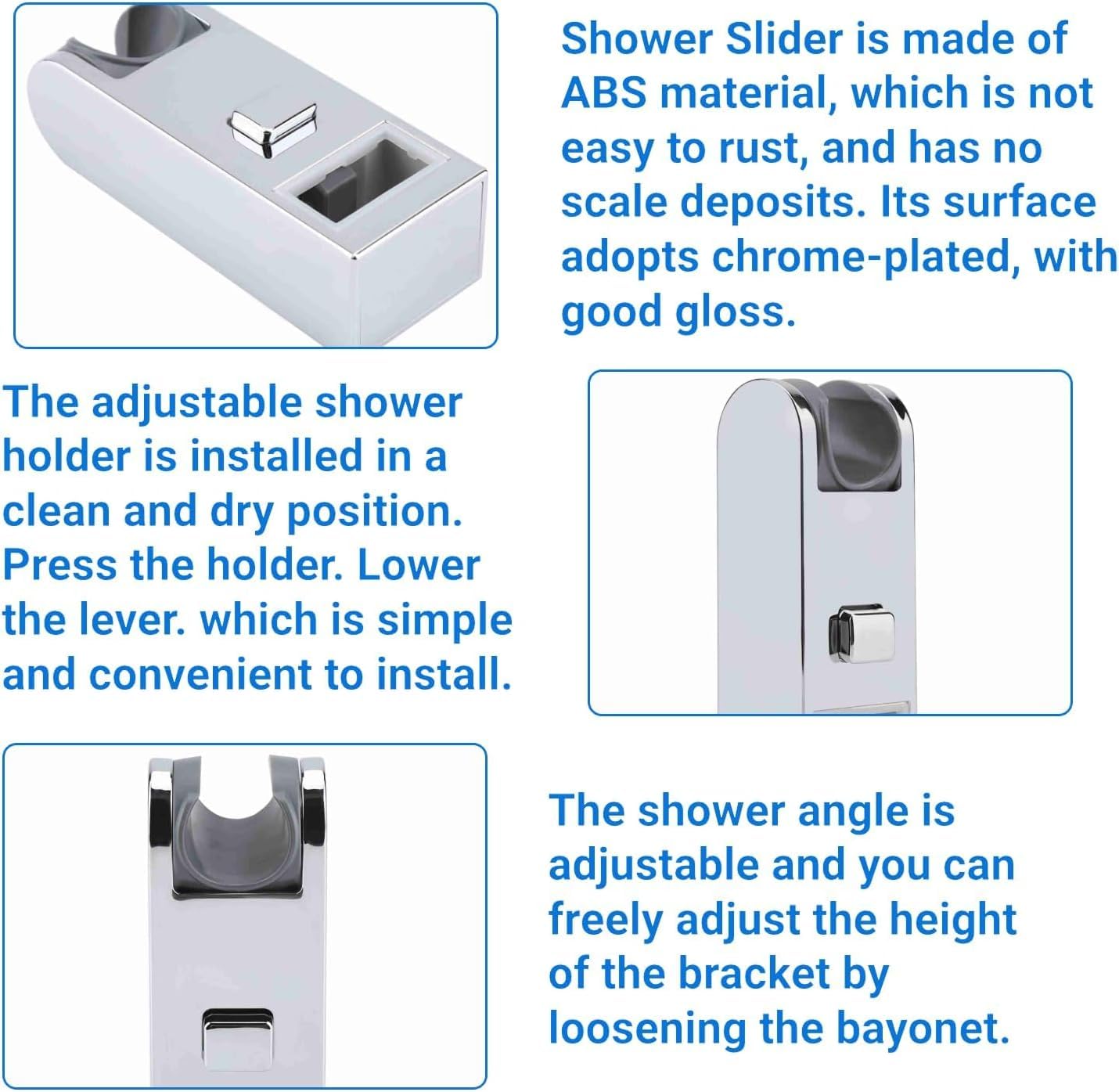 Shower Slider is made of ABS material, which is not easy to rust, and has no scale deposits. Its surface adopts chrome-plated, with good gloss.

The adjustable shower holder is installed in a clean and dry position. Press the holder. Lower the lever. which is simple and convenient to install.

The shower angle is adjustable and you can freely adjust the height of the bracket by loosening the bayonet.