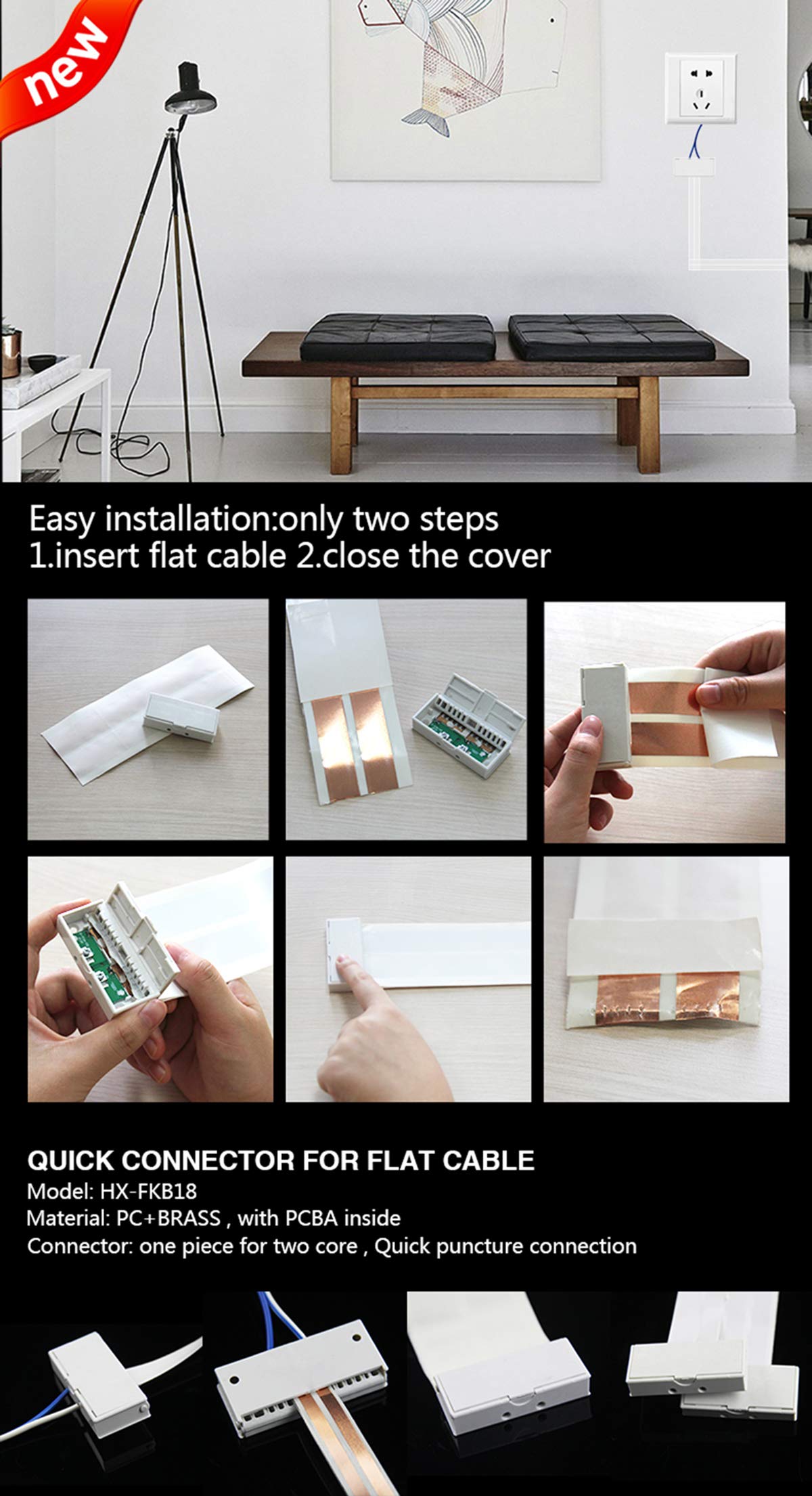 new

Easy installation:only two steps
1.insert flat cable 2.close the cover

QUICK CONNECTOR FOR FLAT CABLE
Model: HX-FKB18
Material: PC+BRASS , with PCBA inside
Connector: one piece for two core , Quick puncture connection