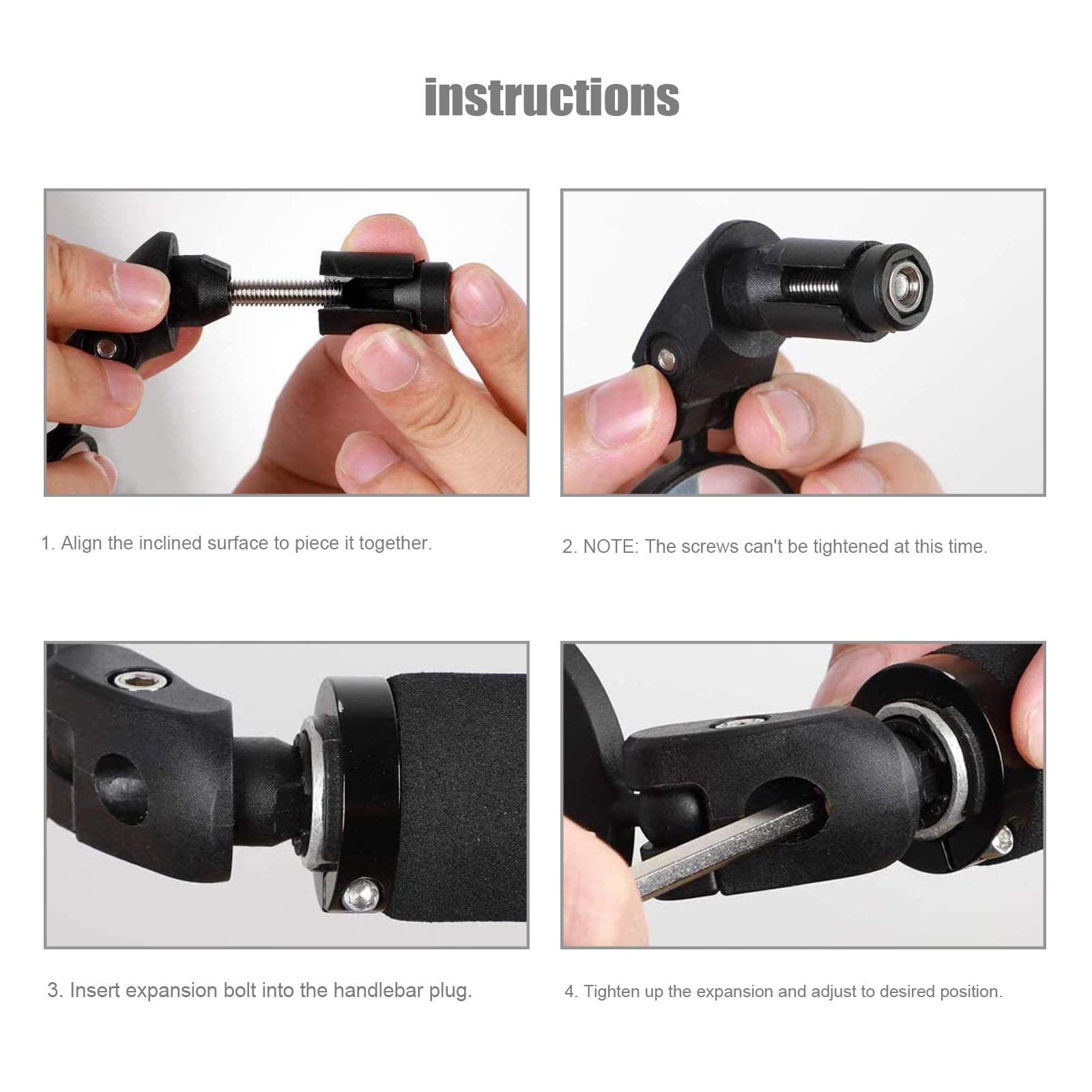 instructions

1. Align the inclined surface to piece it together.

2. NOTE: The screws can't be tightened at this time.

3. Insert expansion bolt into the handlebar plug.

4. Tighten up the expansion and adjust to desired position.