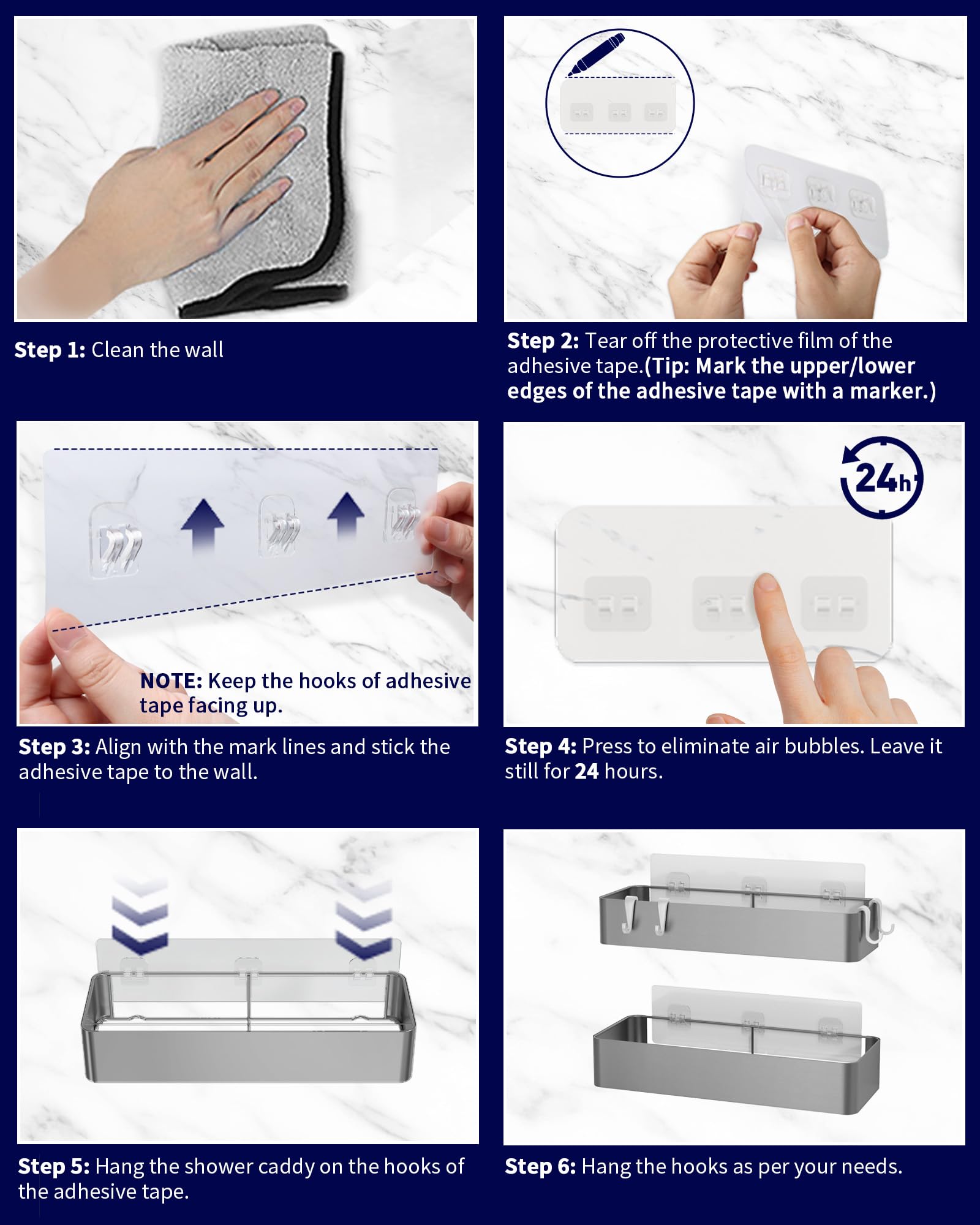 Step 1: Clean the wall

Step 2: Tear off the protective film of the adhesive tape.(Tip: Mark the upper/lower edges of the adhesive tape with a marker.)

NOTE: Keep the hooks of adhesive tape facing up.

Step 3: Align with the mark lines and stick the adhesive tape to the wall.

24h

Step 4: Press to eliminate air bubbles. Leave it still for 24 hours.

Step 5: Hang the shower caddy on the hooks of the adhesive tape.

Step 6: Hang the hooks as per your needs.