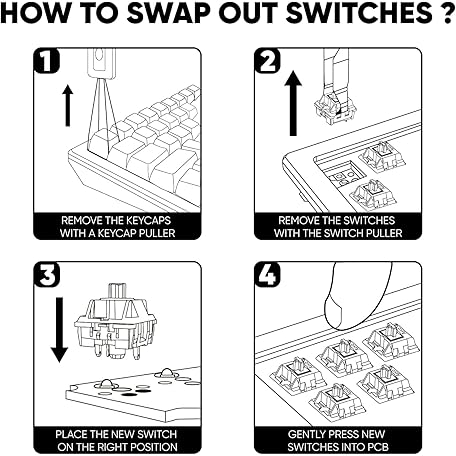 HOW TO SWAP OUT SWITCHES ?

1
REMOVE THE KEYCAPS WITH A KEYCAP PULLER

2
REMOVE THE SWITCHES WITH THE SWITCH PULLER

3
PLACE THE NEW SWITCH ON THE RIGHT POSITION

4
GENTLY PRESS NEW SWITCHES INTO PCB