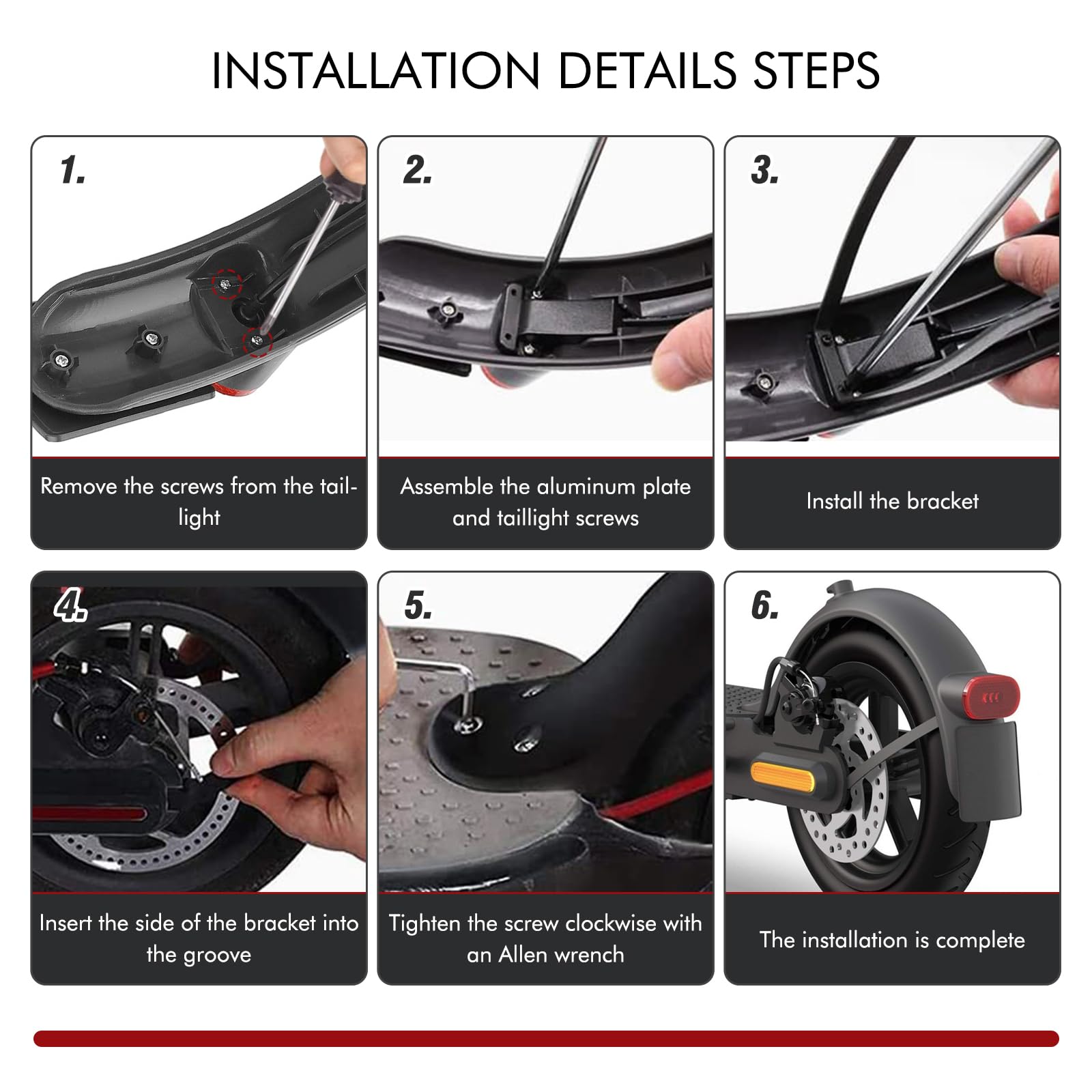 INSTALLATION DETAILS STEPS

1.

Remove the screws from the taillight

2.

Assemble the aluminum plate and taillight screws

3.

Install the bracket

4.

Insert the side of the bracket into the groove

5.

Tighten the screw clockwise with an Allen wrench

6.

The installation is complete