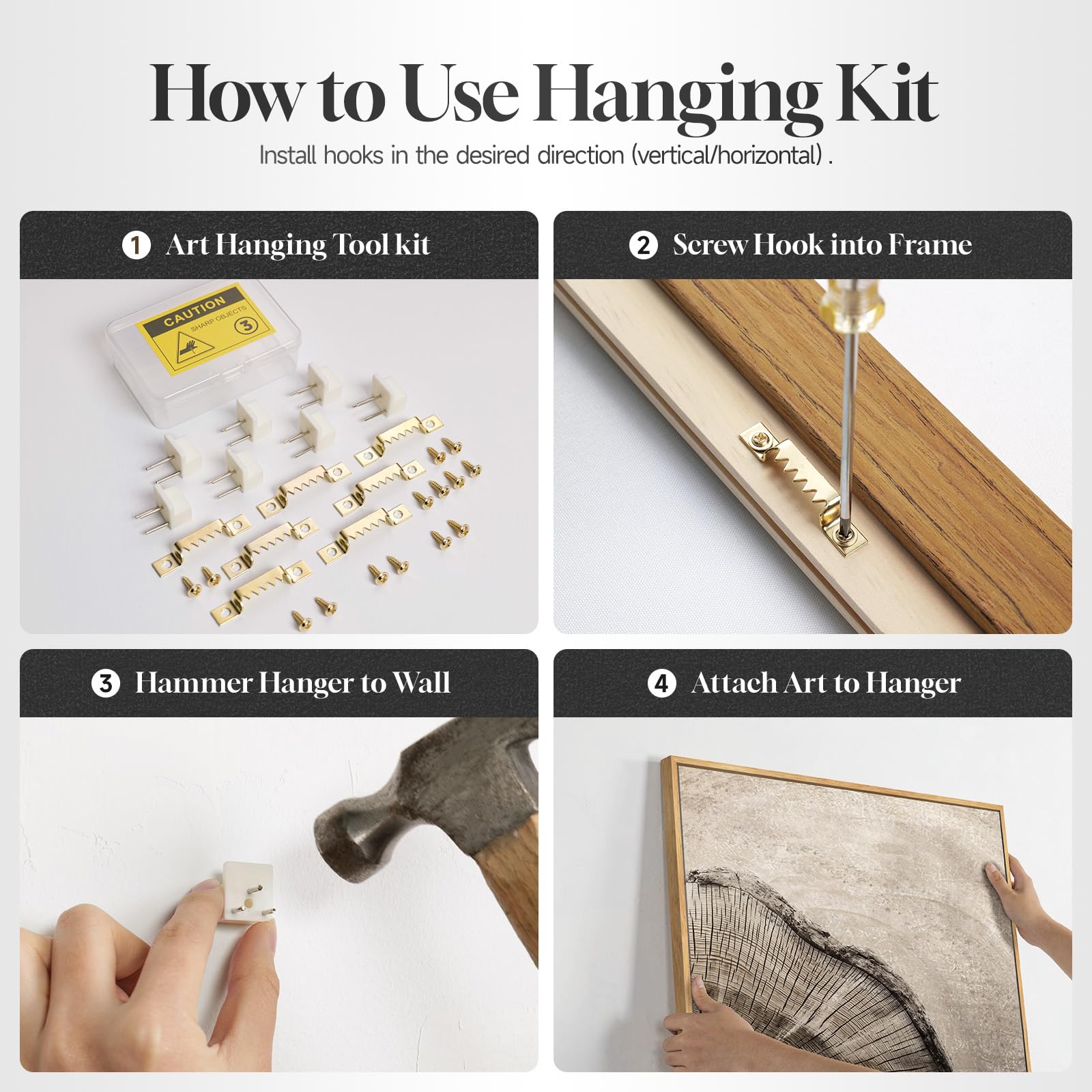 How to Use Hanging Kit

Install hooks in the desired direction (vertical/horizontal) .

1 Art Hanging Tool kit

CAUTION
SHARP OBJECTS
3

2 Screw Hook into Frame

3 Hammer Hanger to Wall

4 Attach Art to Hanger