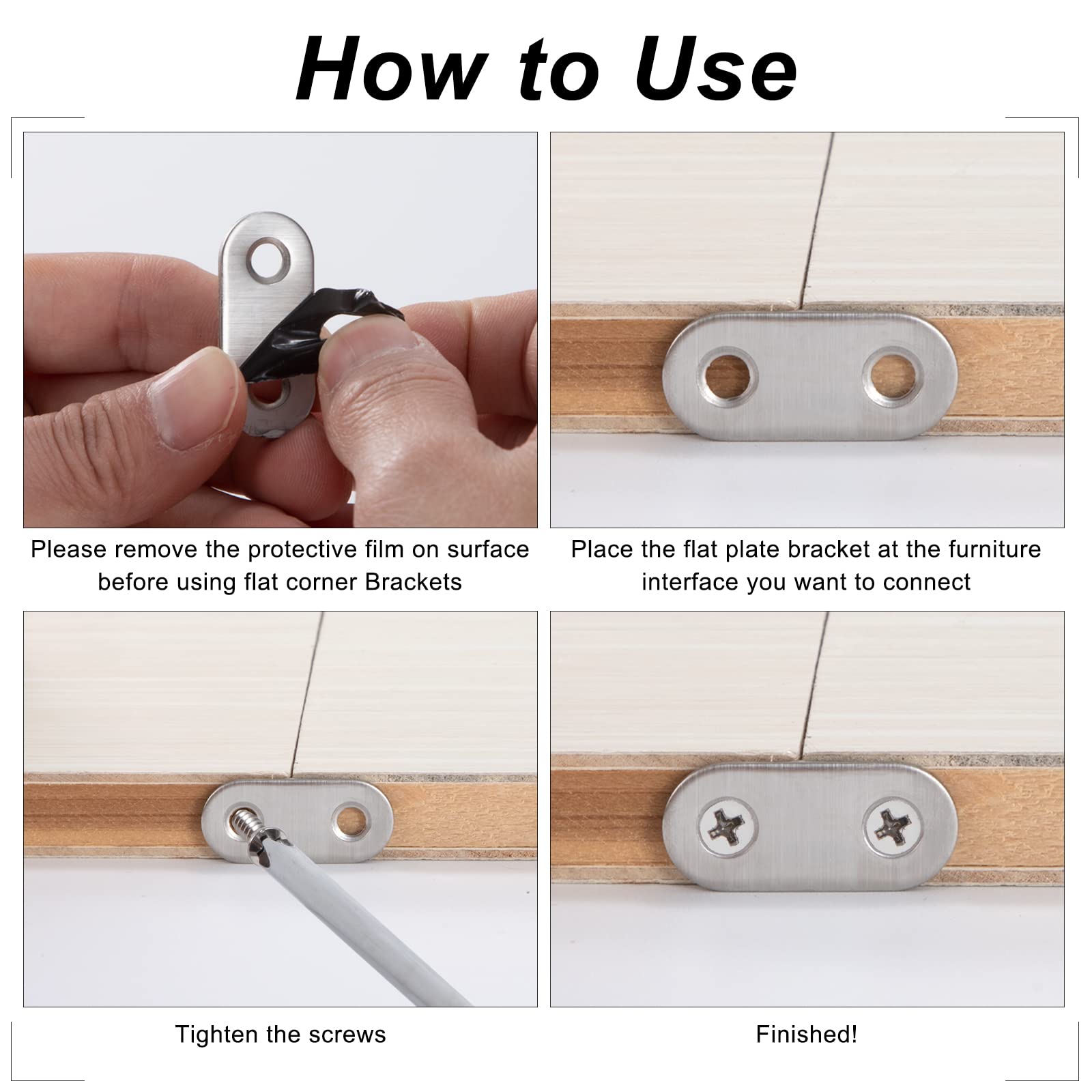 How to Use

Please remove the protective film on surface before using flat corner Brackets

Place the flat plate bracket at the furniture interface you want to connect

Tighten the screws

Finished!