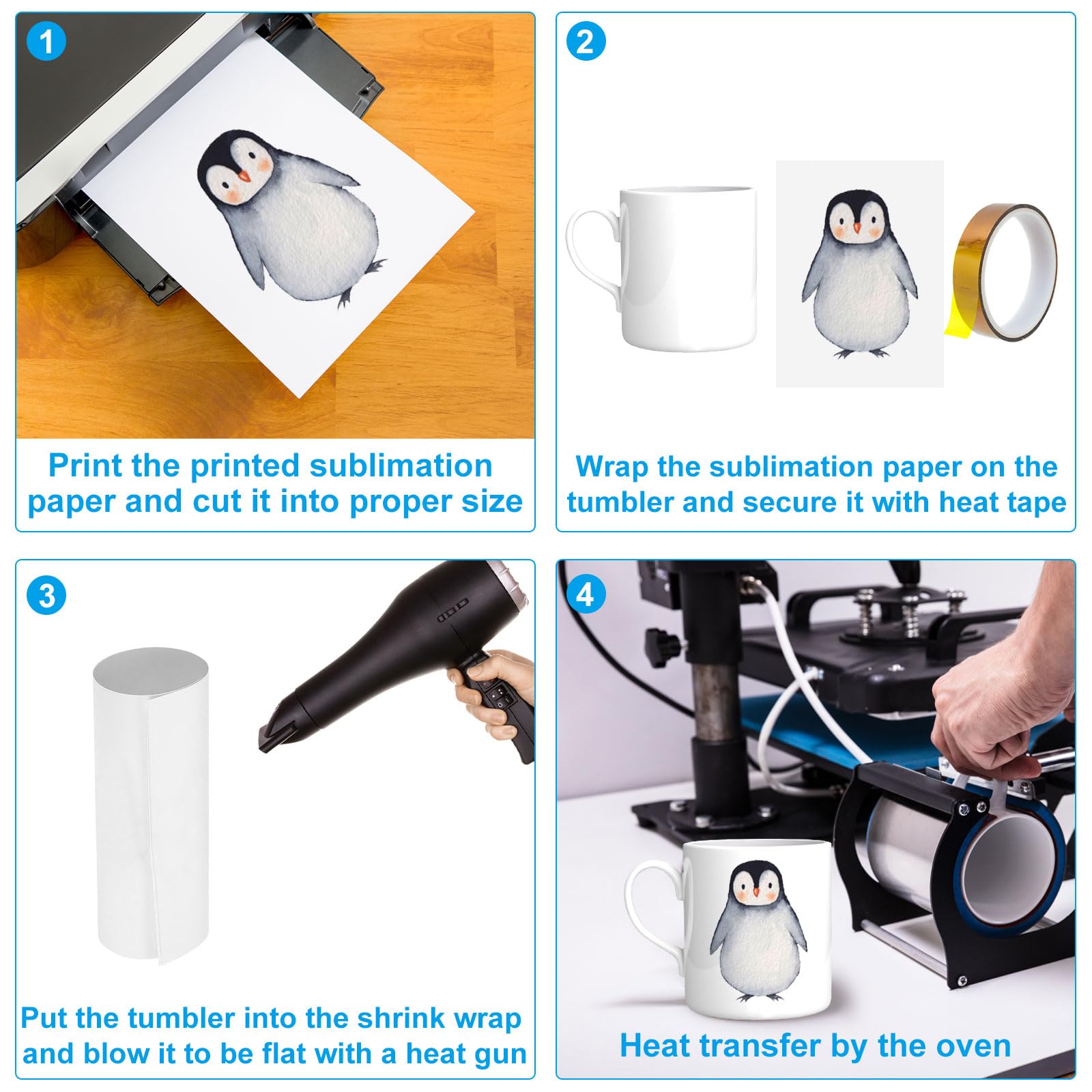 1

Print the printed sublimation paper and cut it into proper size

2

Wrap the sublimation paper on the tumbler and secure it with heat tape

3

Put the tumbler into the shrink wrap and blow it to be flat with a heat gun

4

Heat transfer by the oven