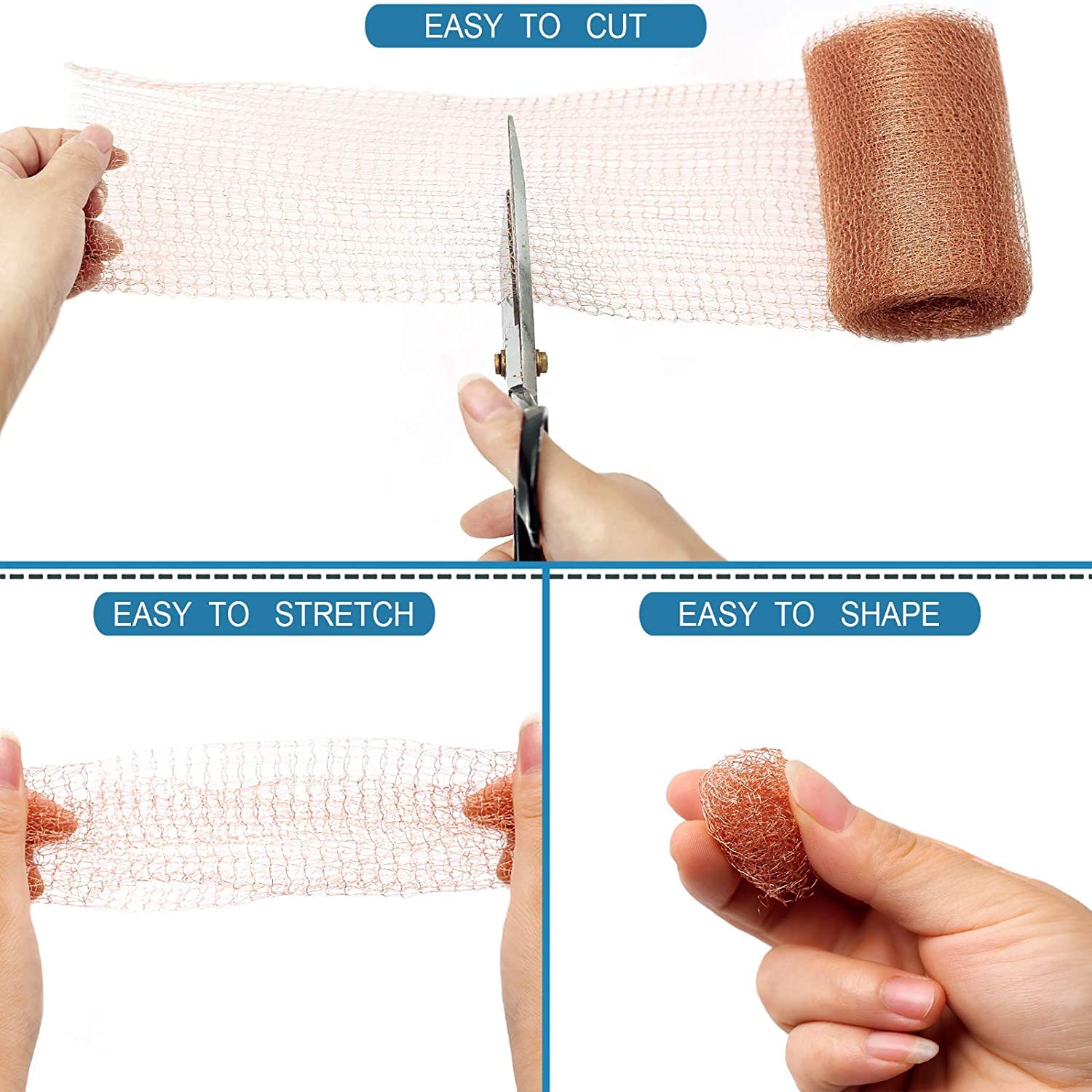 EASY TO CUT

EASY TO STRETCH

EASY TO SHAPE