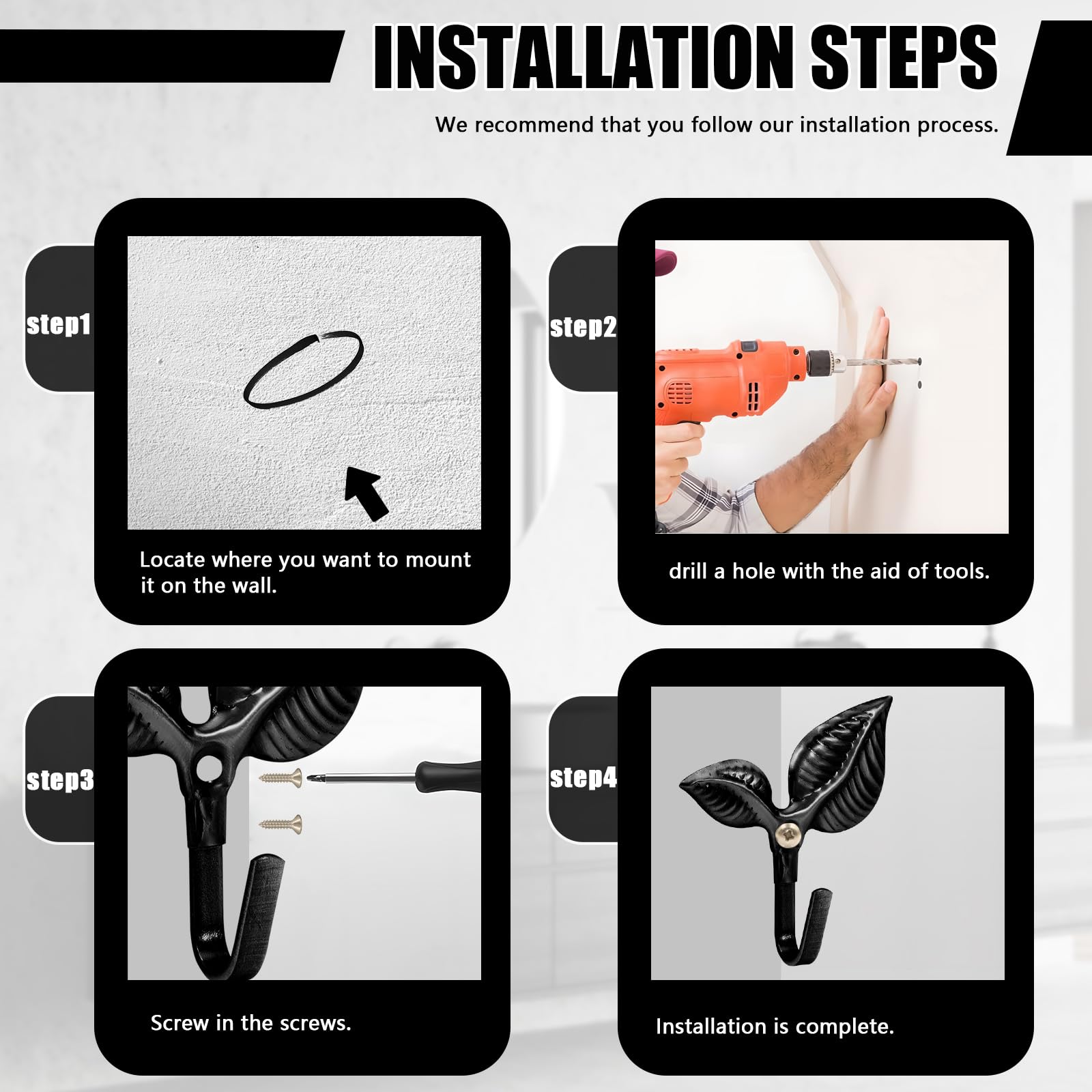 INSTALLATION STEPS

We recommend that you follow our installation process.

step1

Locate where you want to mount it on the wall.

step2

drill a hole with the aid of tools.

step3

Screw in the screws.

step4

Installation is complete.