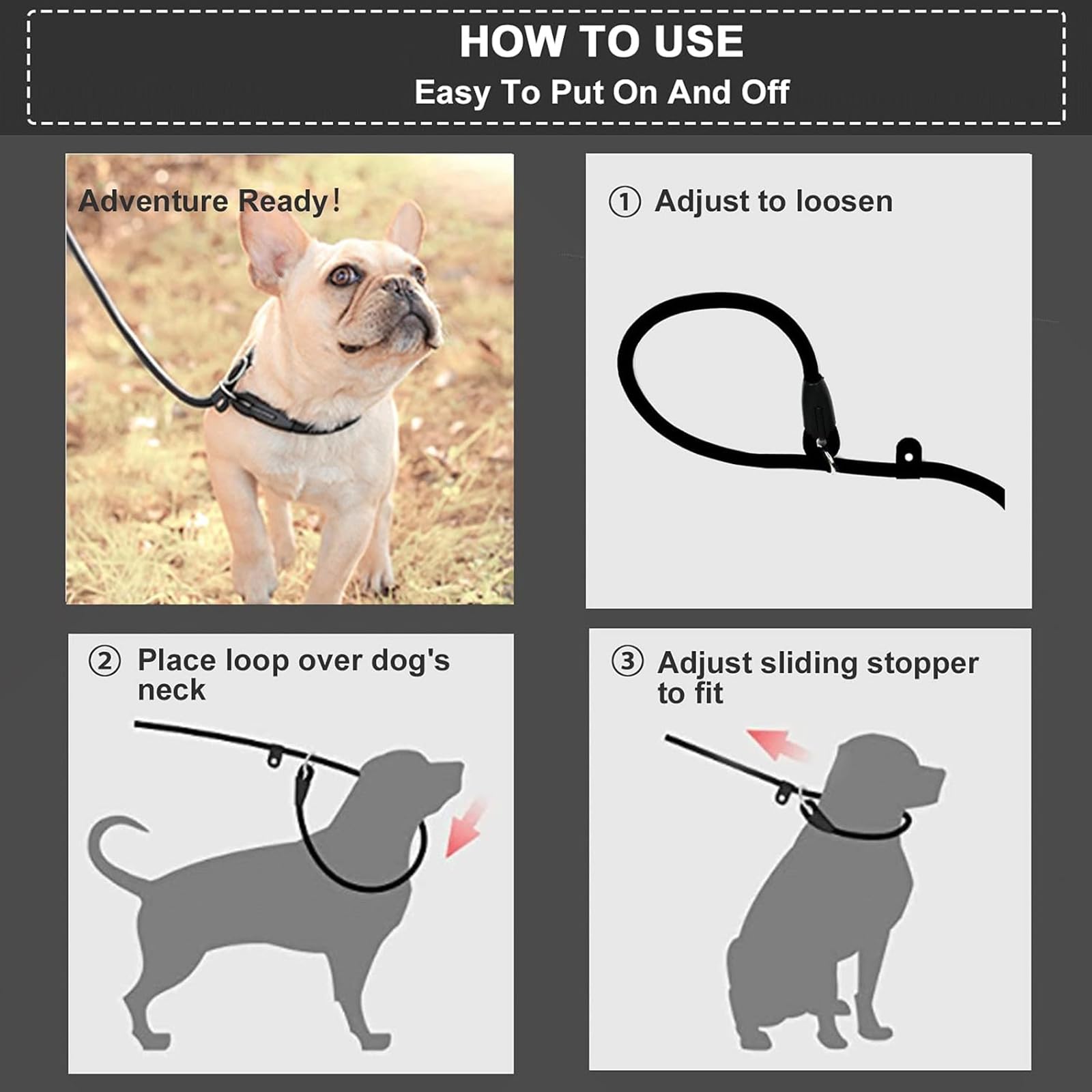 HOW TO USE
Easy To Put On And Off

Adventure Ready!

① Adjust to loosen

② Place loop over dog's neck

③ Adjust sliding stopper to fit