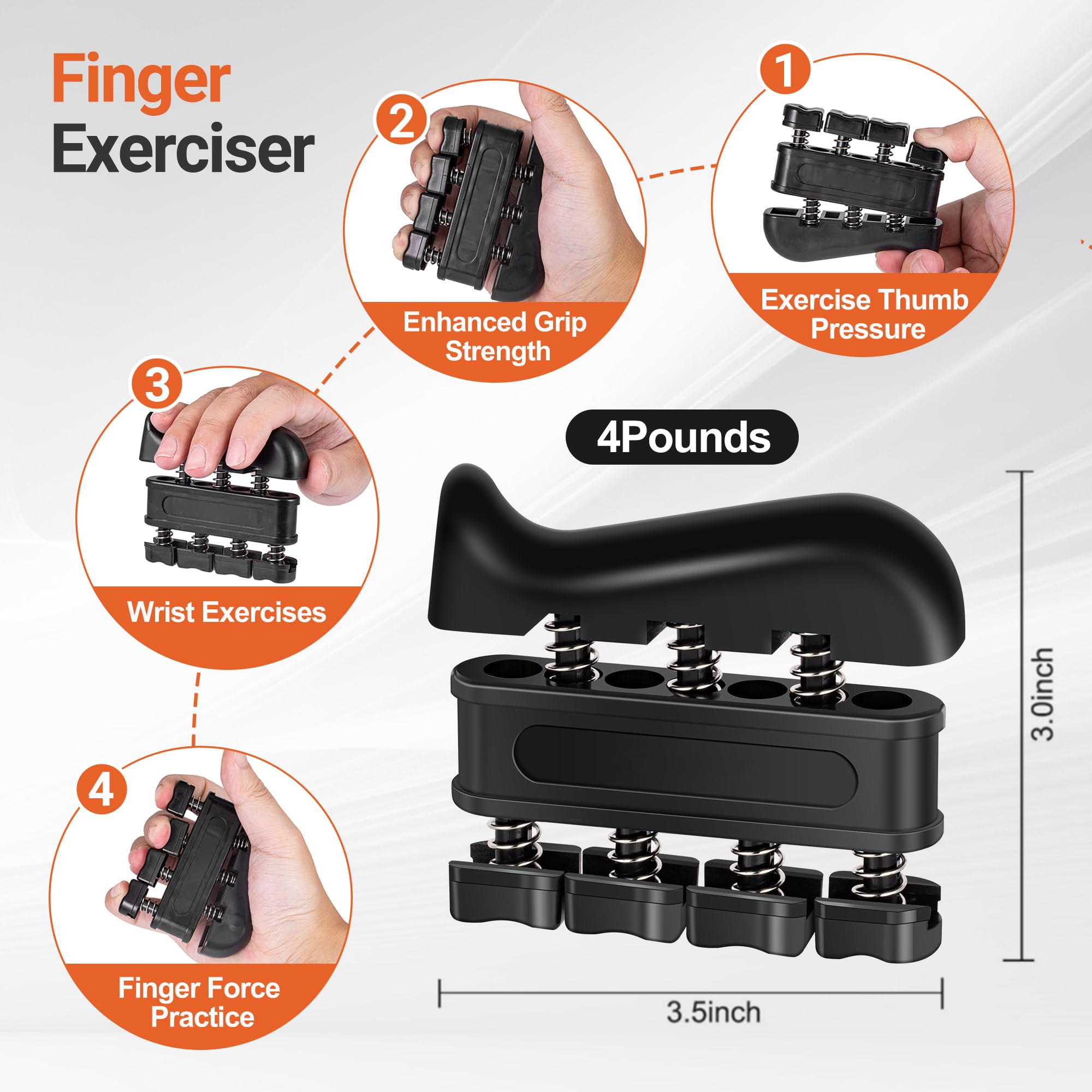 Finger Exerciser

1

Exercise Thumb Pressure

2

Enhanced Grip Strength

3

Wrist Exercises

4

Finger Force Practice

4Pounds

3.0inch

3.5inch