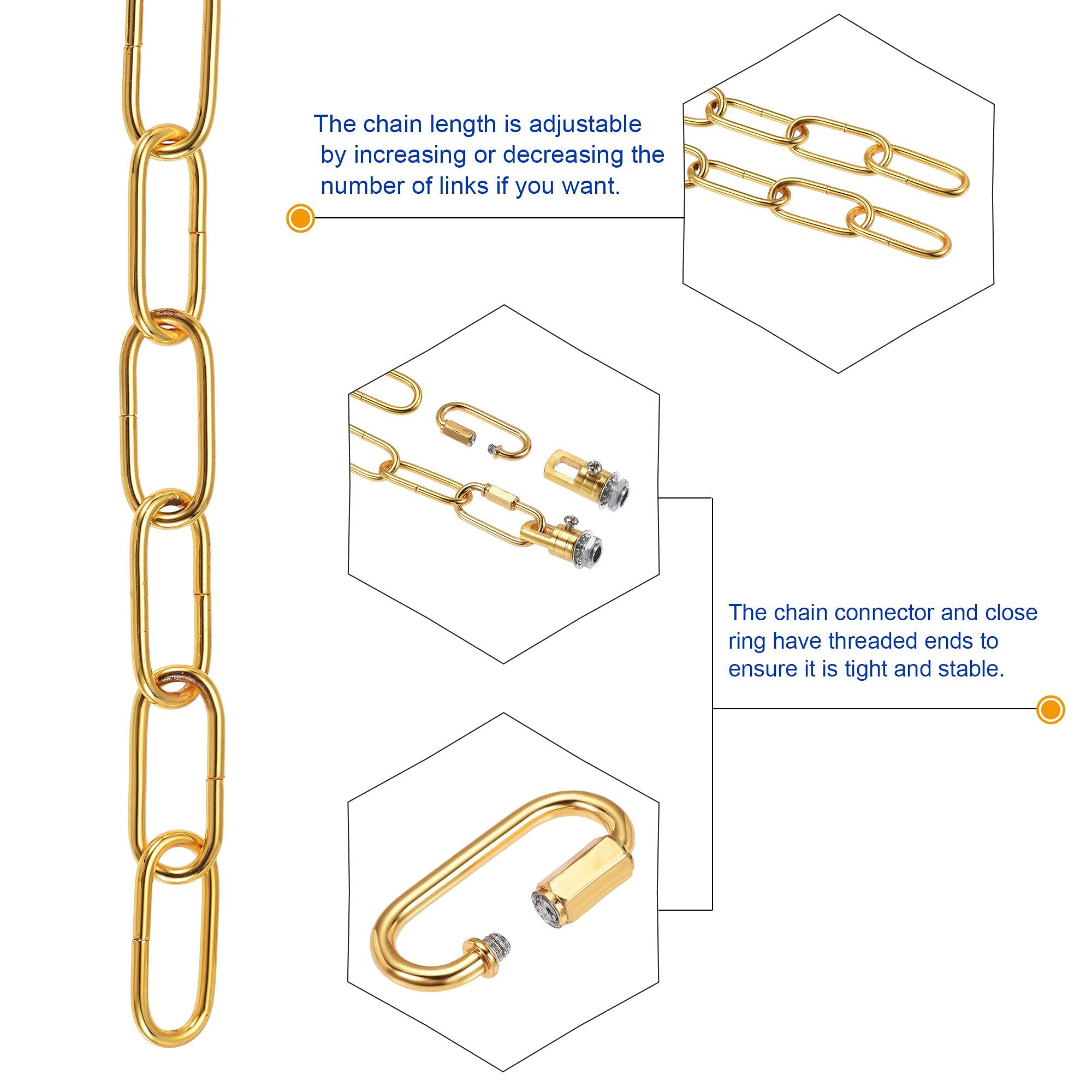 The chain length is adjustable by increasing or decreasing the number of links if you want.

The chain connector and close ring have threaded ends to ensure it is tight and stable.