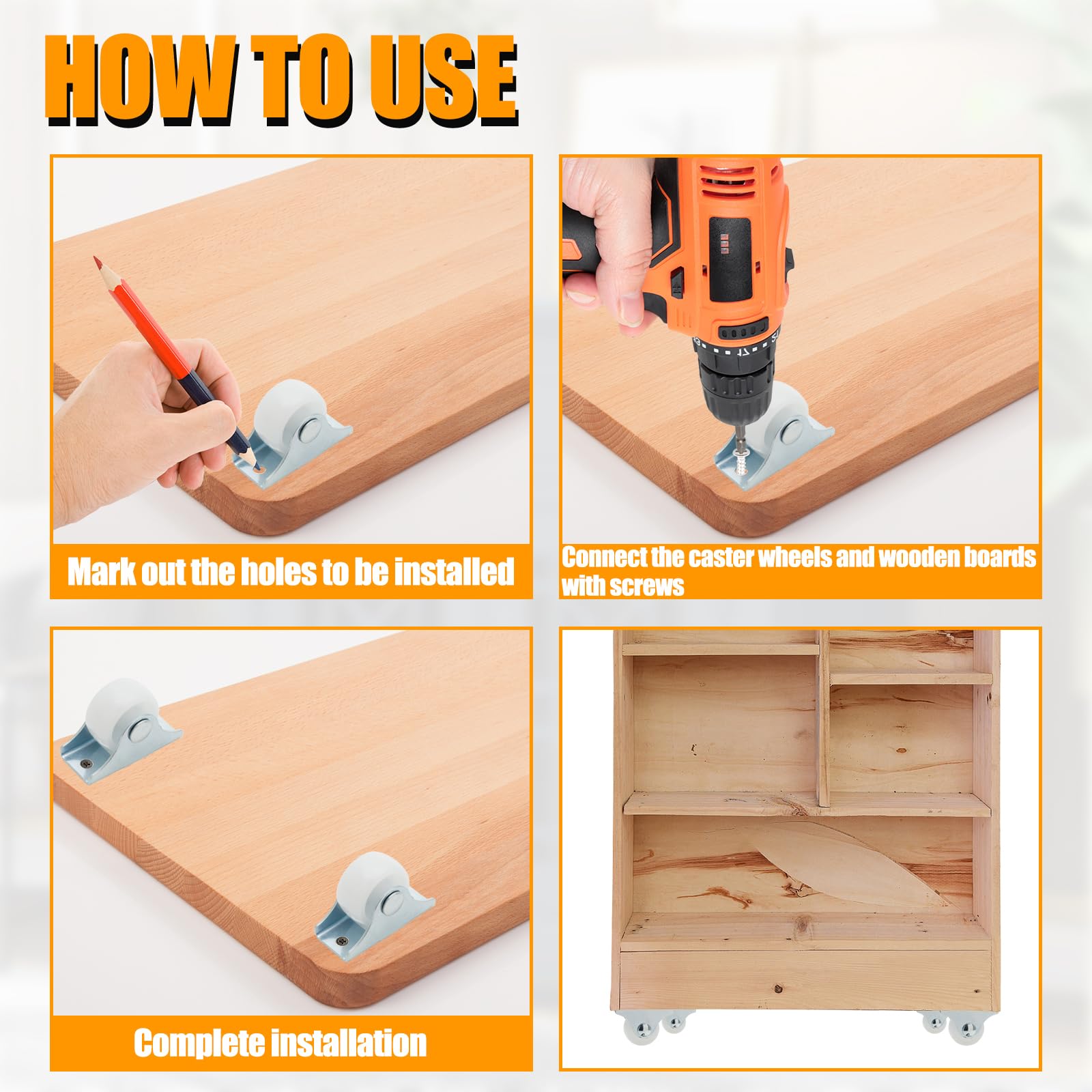 HOW TO USE

Mark out the holes to be installed

Connect the caster wheels and wooden boards with screws

Complete installation