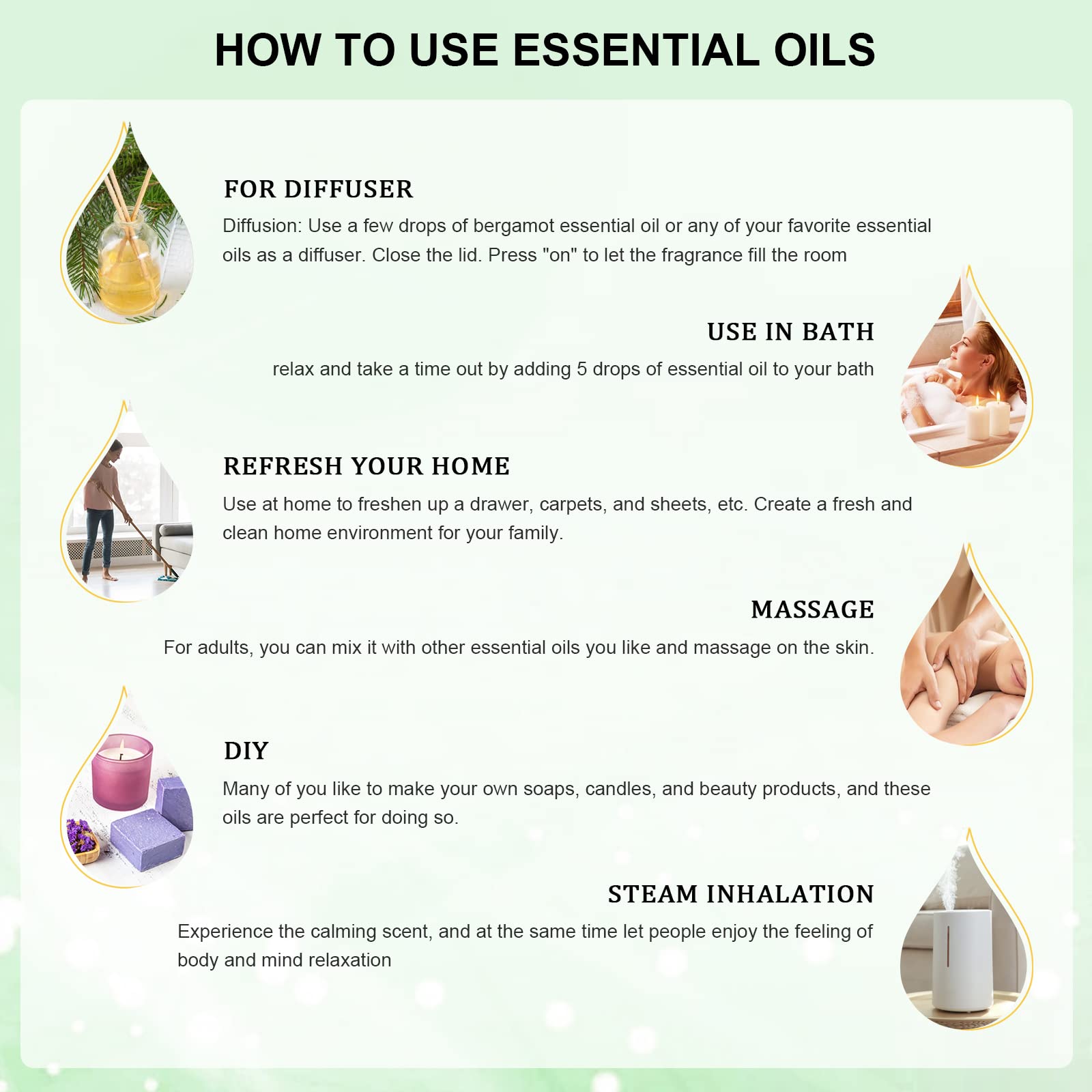 HOW TO USE ESSENTIAL OILS

FOR DIFFUSER

Diffusion: Use a few drops of bergamot essential oil or any of your favorite essential oils as a diffuser. Close the lid. Press "on" to let the fragrance fill the room

USE IN BATH

relax and take a time out by adding 5 drops of essential oil to your bath

REFRESH YOUR HOME

Use at home to freshen up a drawer, carpets, and sheets, etc. Create a fresh and clean home environment for your family.

MASSAGE

For adults, you can mix it with other essential oils you like and massage on the skin.

DIY

Many of you like to make your own soaps, candles, and beauty products, and these oils are perfect for doing so.

STEAM INHALATION

Experience the calming scent, and at the same time let people enjoy the feeling of body and mind relaxation