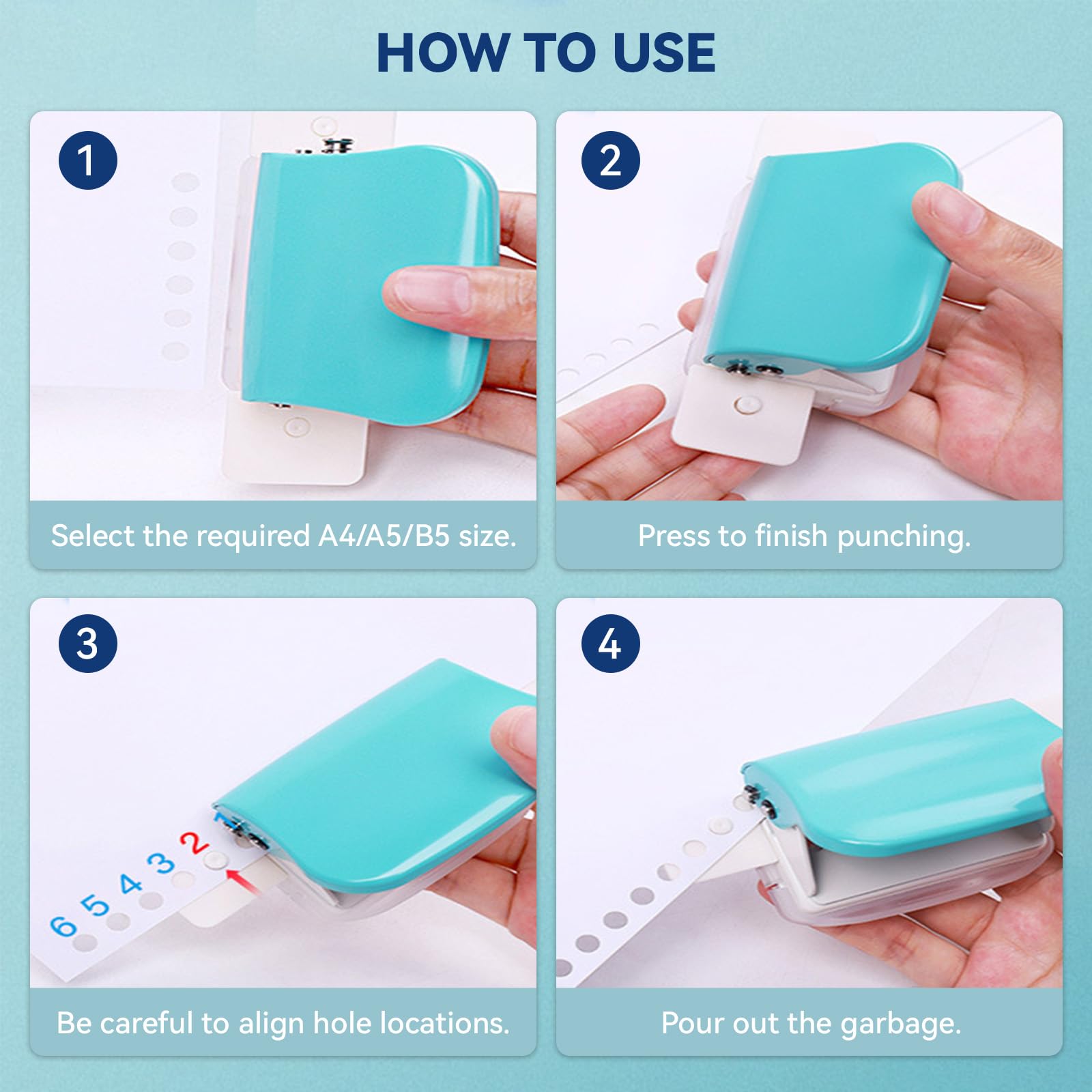 HOW TO USE

1

Select the required A4/A5/B5 size.

2

Press to finish punching.

3

6 5 4 3 2

Be careful to align hole locations.

4

Pour out the garbage.