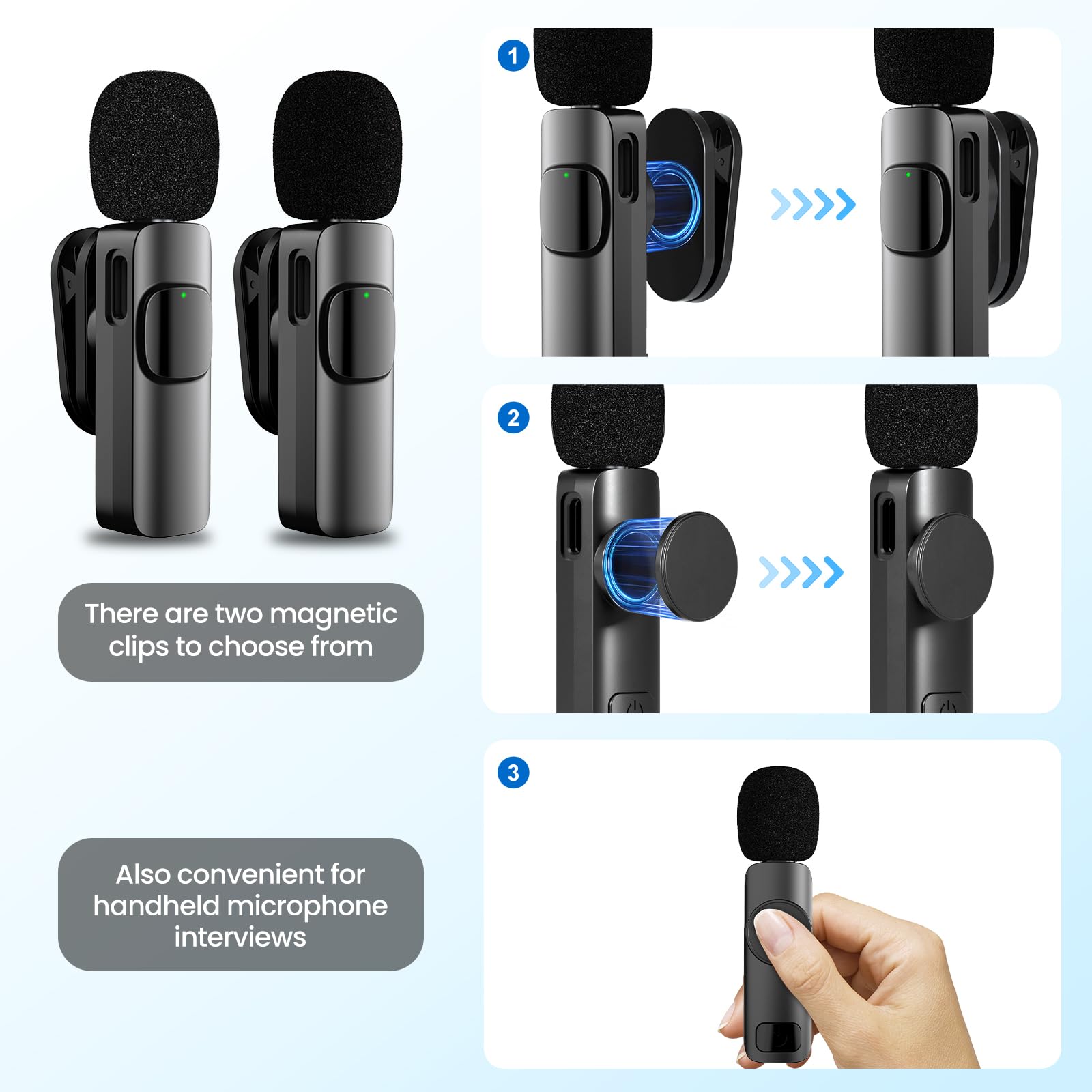 There are two magnetic clips to choose from

Also convenient for handheld microphone interviews

1

2

3