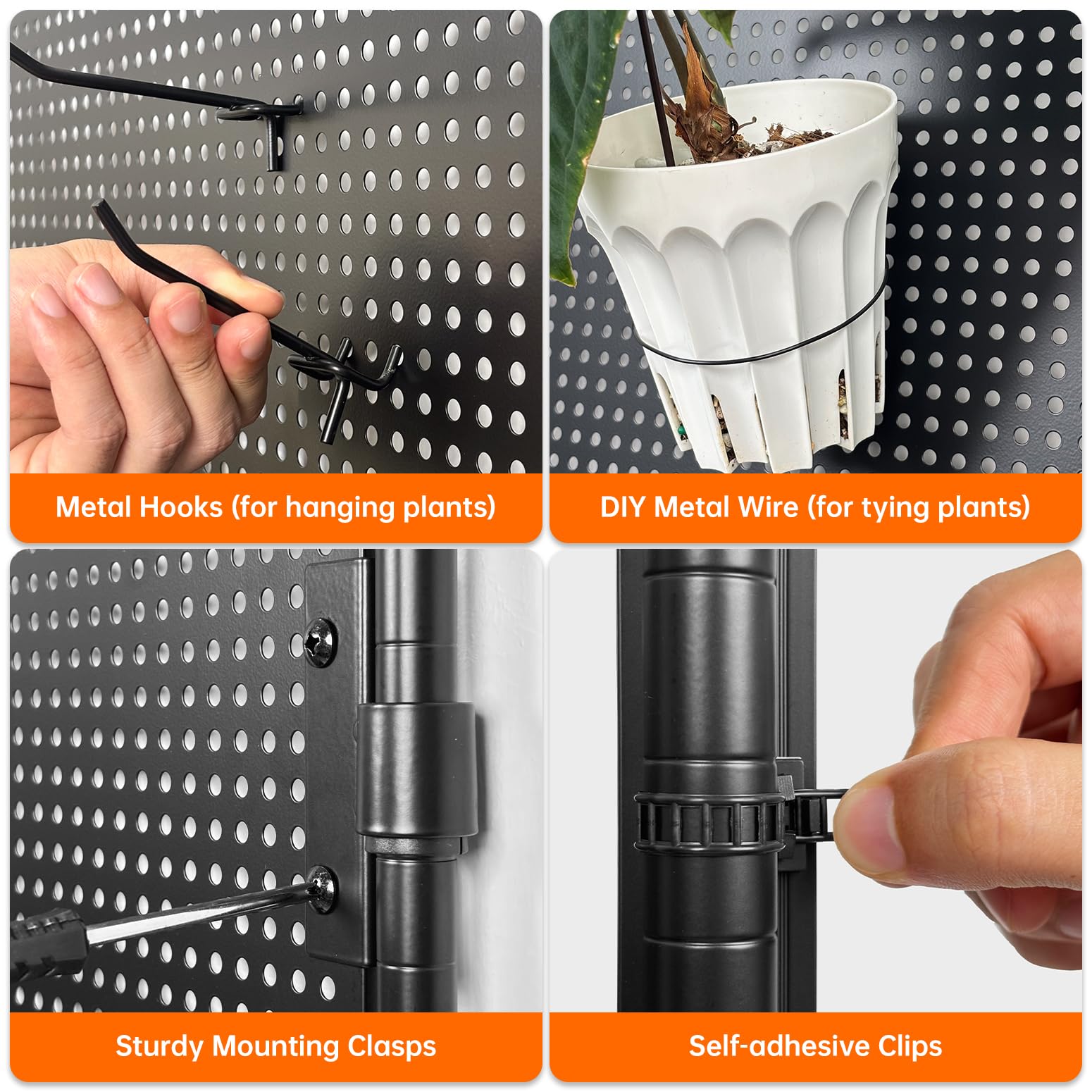 Metal Hooks (for hanging plants)

DIY Metal Wire (for tying plants)

Sturdy Mounting Clasps

Self-adhesive Clips