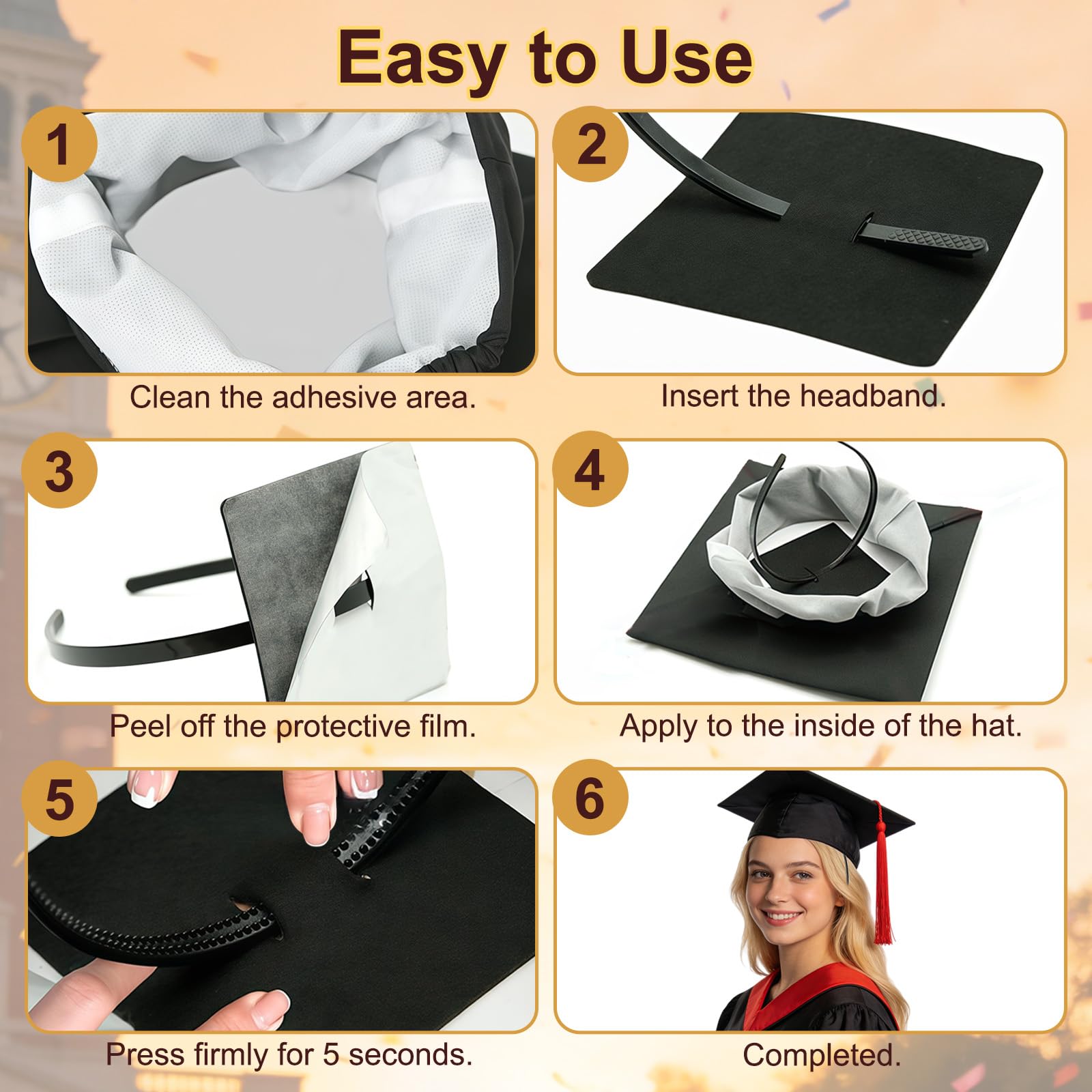 Easy to Use

1

Clean the adhesive area.

2

Insert the headband.

3

Peel off the protective film.

4

Apply to the inside of the hat.

5

Press firmly for 5 seconds.

6

Completed.