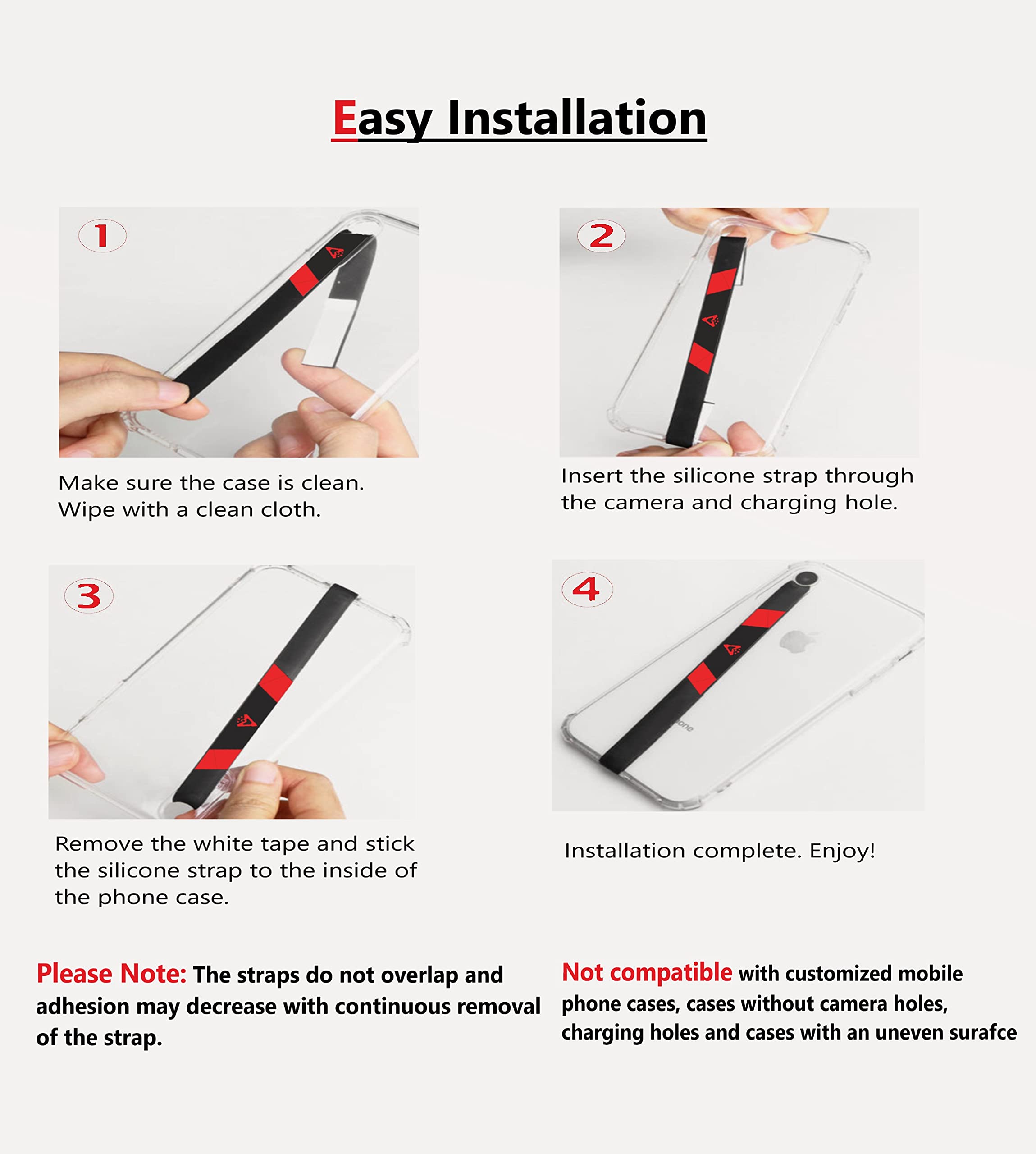 Easy Installation

1

Make sure the case is clean. Wipe with a clean cloth.

2

Insert the silicone strap through the camera and charging hole.

3

Remove the white tape and stick the silicone strap to the inside of the phone case.

4

Installation complete. Enjoy!

Please Note: The straps do not overlap and adhesion may decrease with continuous removal of the strap.

Not compatible with customized mobile phone cases, cases without camera holes, charging holes and cases with an uneven surafce