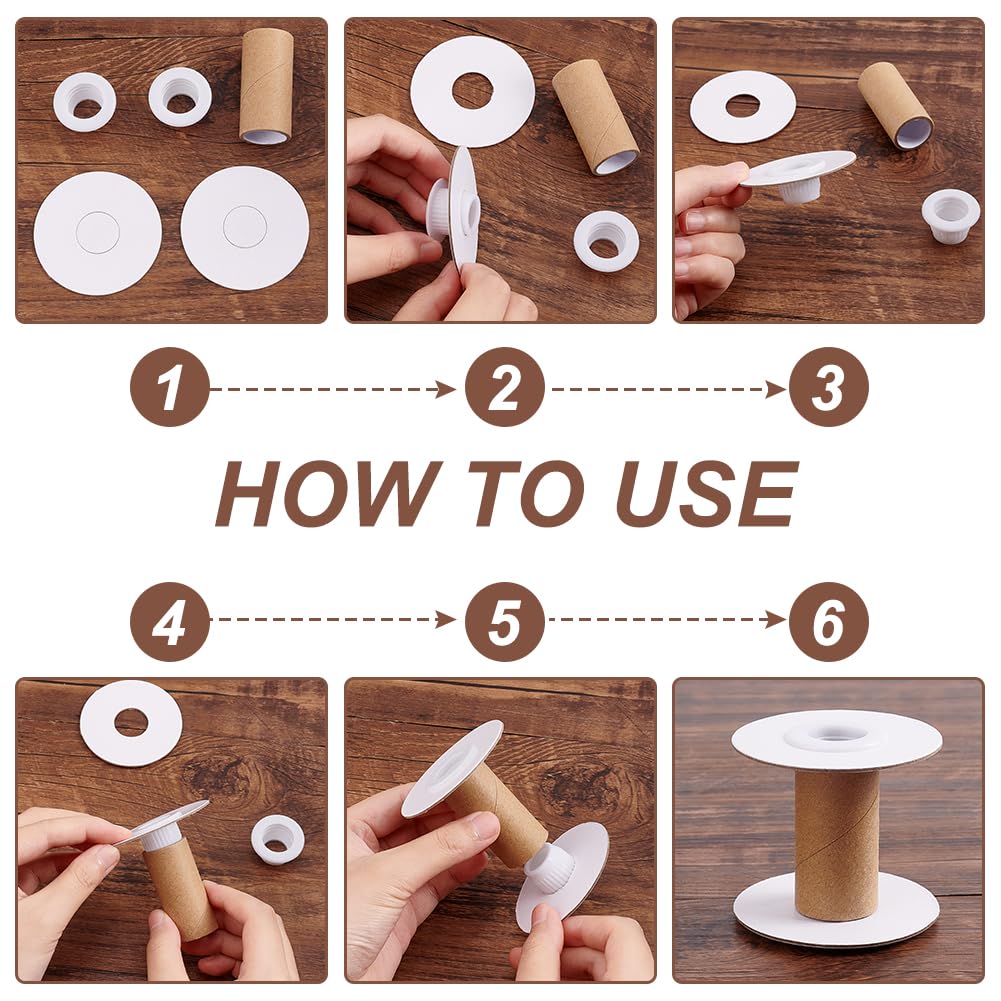 1
2
3

HOW TO USE

4
5
6