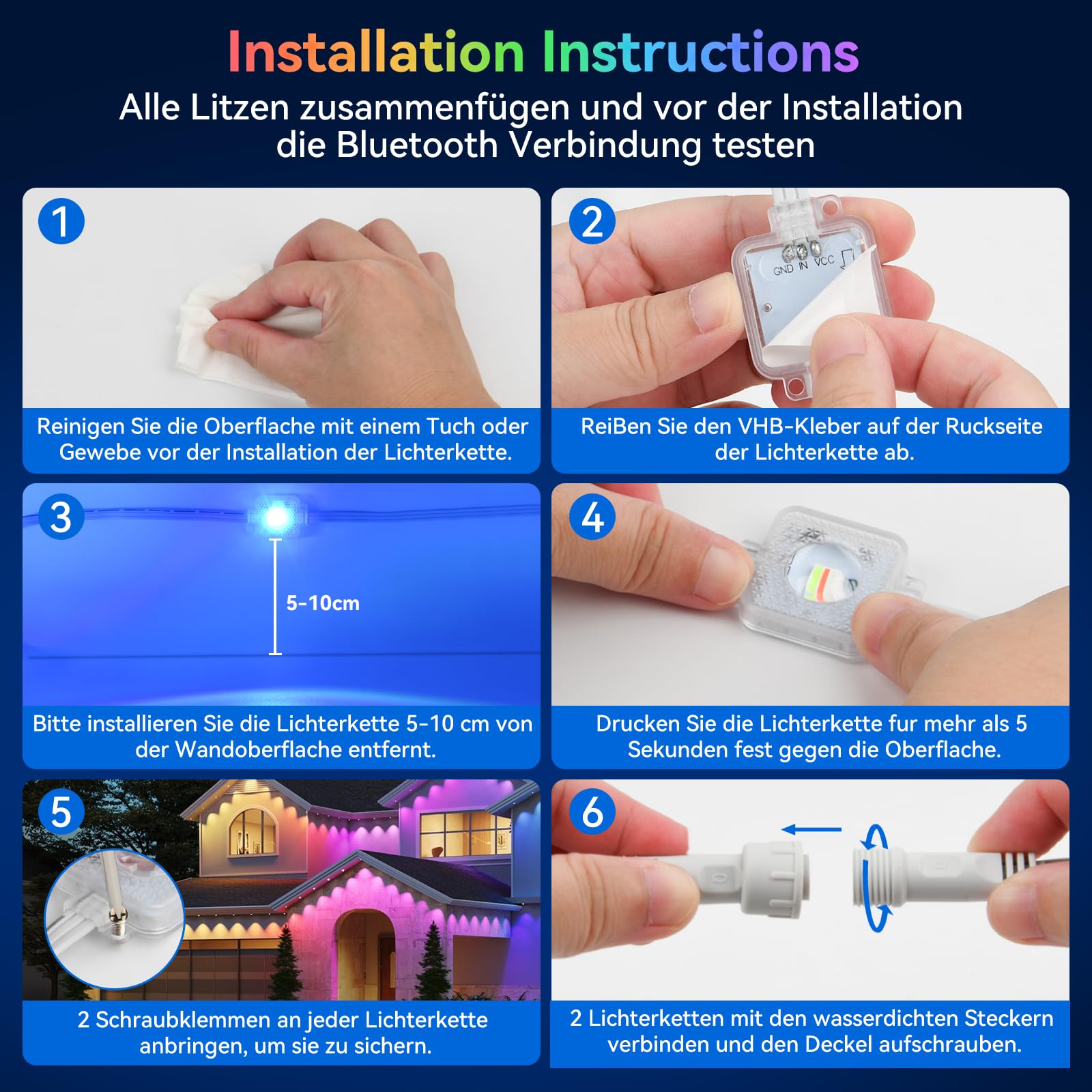 Installation Instructions
Alle Litzen zusammenfügen und vor der Installation die Bluetooth Verbindung testen

1
Reinigen Sie die Oberflache mit einem Tuch oder Gewebe vor der Installation der Lichterkette.

2
GND IN VCC
ReiBen Sie den VHB-Kleber auf der Ruckseite der Lichterkette ab.

3
5-10cm
Bitte installieren Sie die Lichterkette 5-10 cm von der Wandoberflache entfernt.

4
Drucken Sie die Lichterkette fur mehr als 5 Sekunden fest gegen die Oberflache.

5
2 Schraubklemmen an jeder Lichterkette anbringen, um sie zu sichern.

6
2 Lichterketten mit den wasserdichten Steckern verbinden und den Deckel aufschrauben.