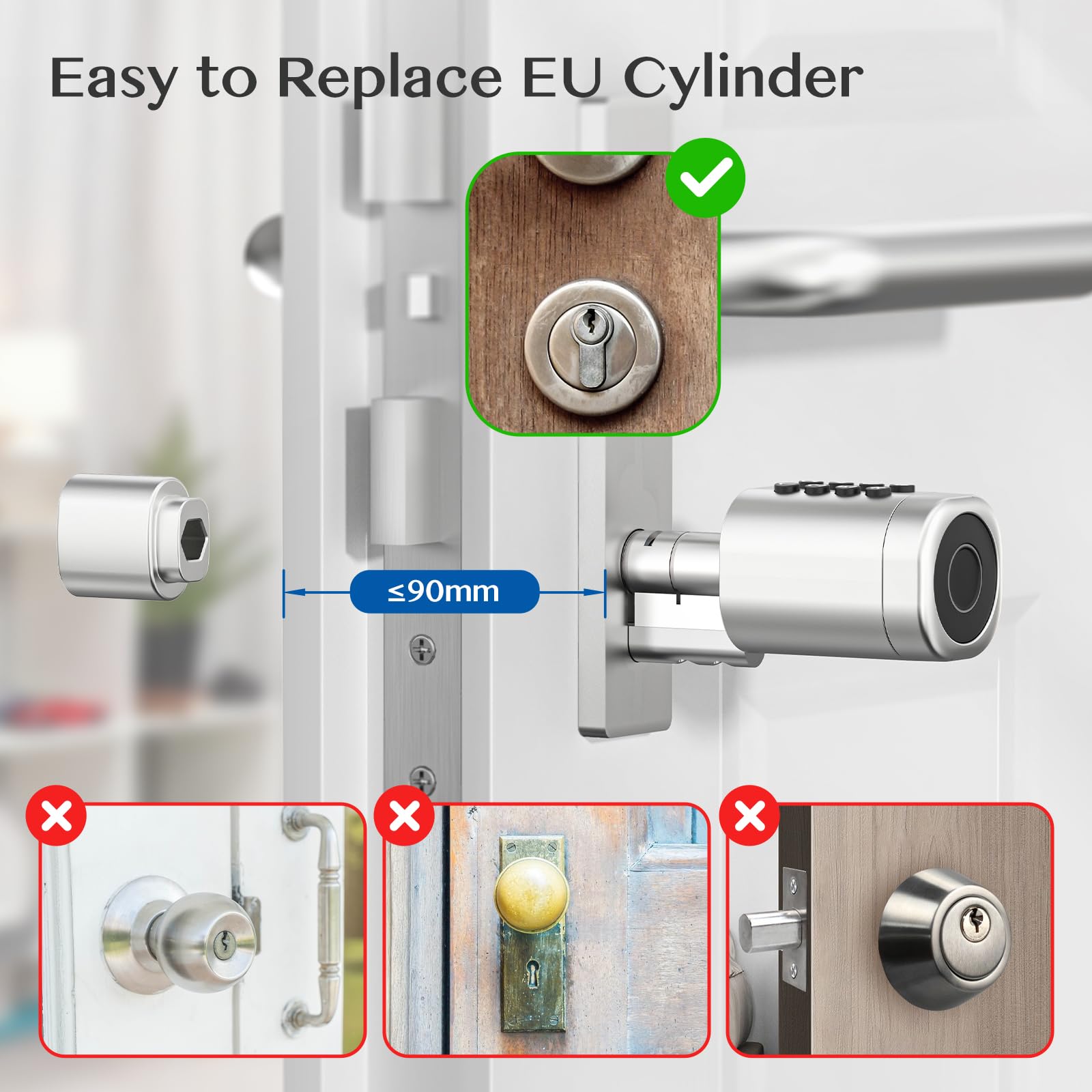 Easy to Replace EU Cylinder

≤90mm