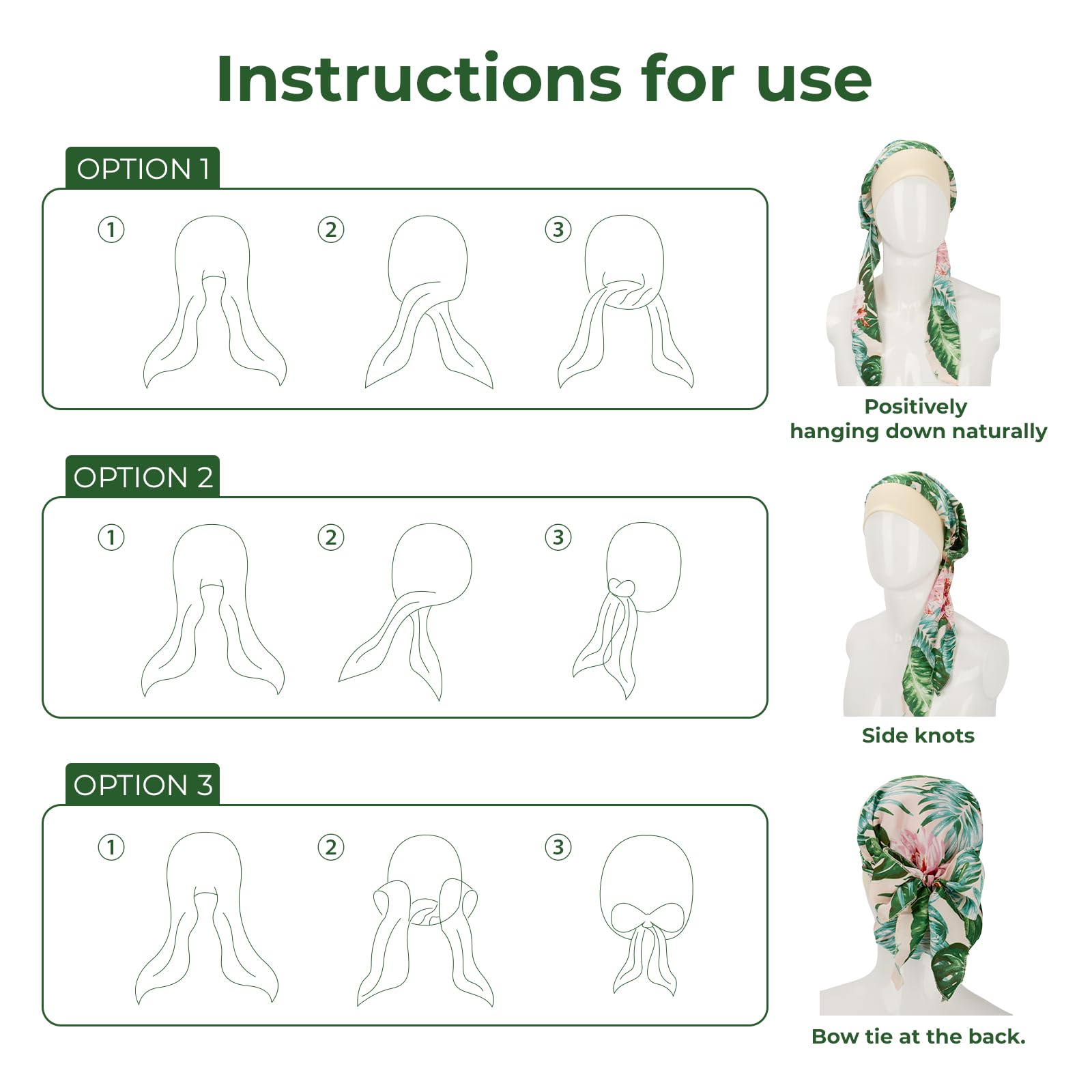 Instructions for use

OPTION 1

① ② ③

Positively
hanging down naturally

OPTION 2

① ② ③

Side knots

OPTION 3

① ② ③

Bow tie at the back.