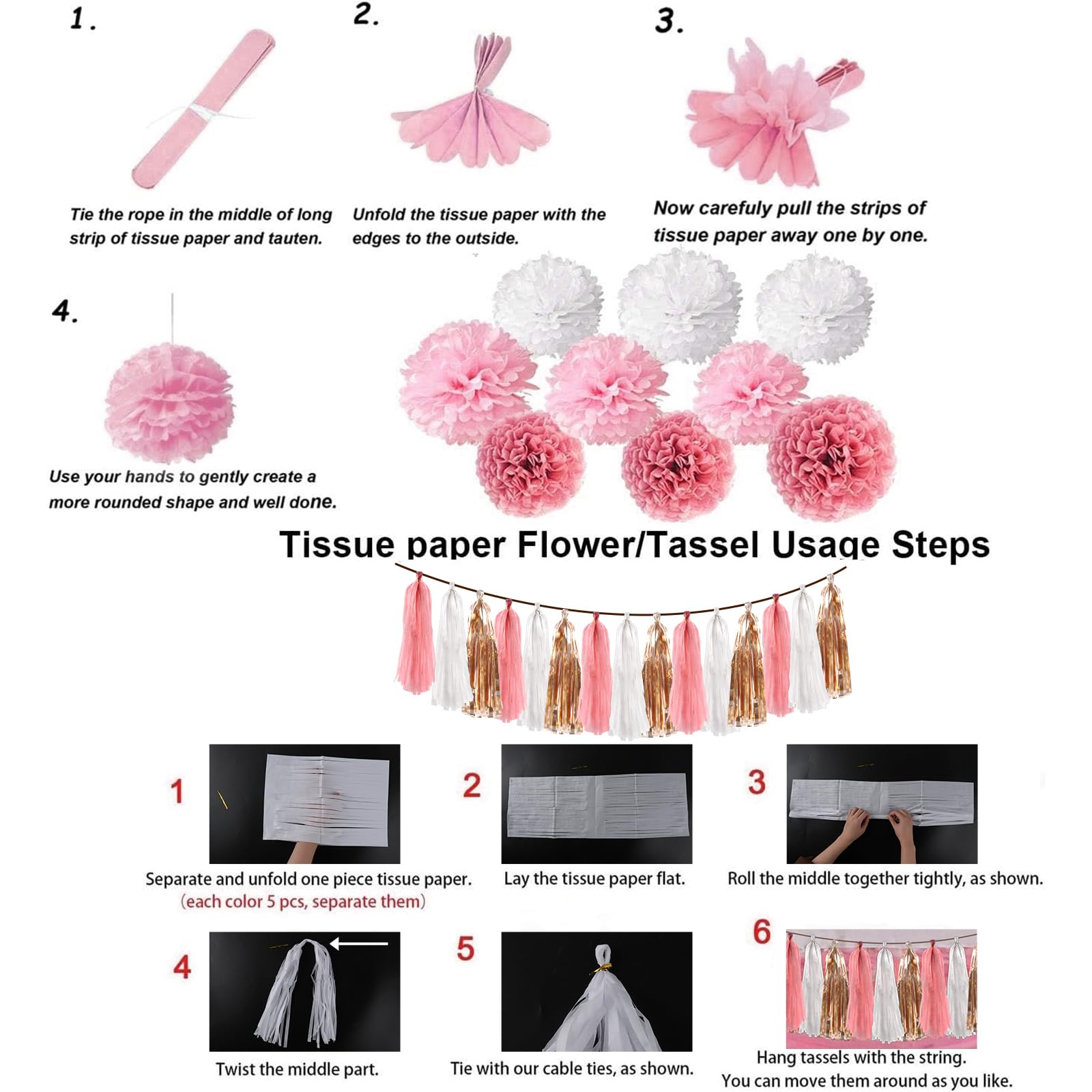 1.

Tie the rope in the middle of long strip of tissue paper and tauten.

2.

Unfold the tissue paper with the edges to the outside.

3.

Now carefuly pull the strips of tissue paper away one by one.

4.

Use your hands to gently create a more rounded shape and well done.

Tissue paper Flower/Tassel Usage Steps

1

Separate and unfold one piece tissue paper.
(each color 5 pcs, separate them)

2

Lay the tissue paper flat.

3

Roll the middle together tightly, as shown.

4

Twist the middle part.

5

Tie with our cable ties, as shown.

6

Hang tassels with the string.
You can move them around as you like.