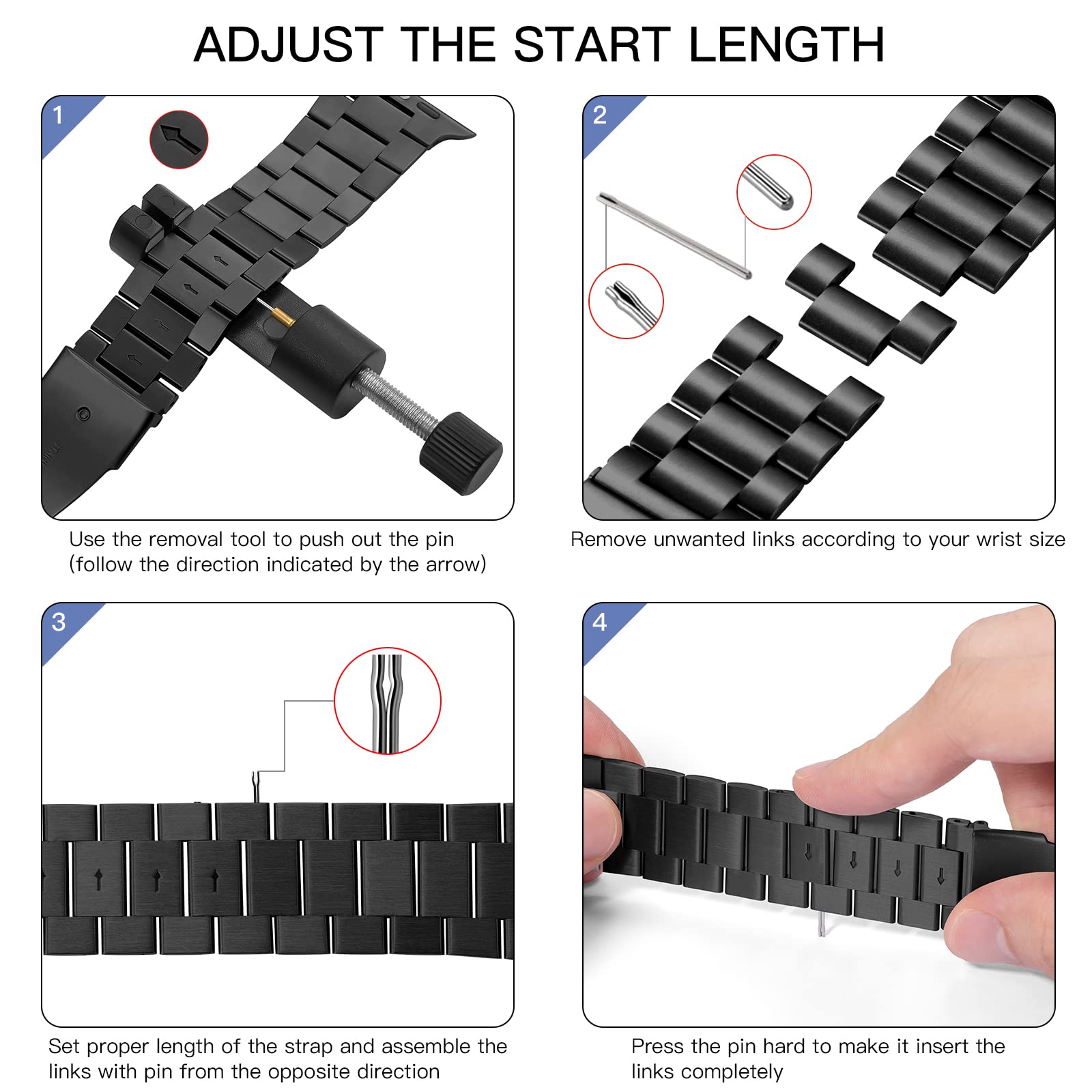 ADJUST THE START LENGTH

1

Use the removal tool to push out the pin (follow the direction indicated by the arrow)

2

Remove unwanted links according to your wrist size

3

Set proper length of the strap and assemble the links with pin from the opposite direction

4

Press the pin hard to make it insert the links completely