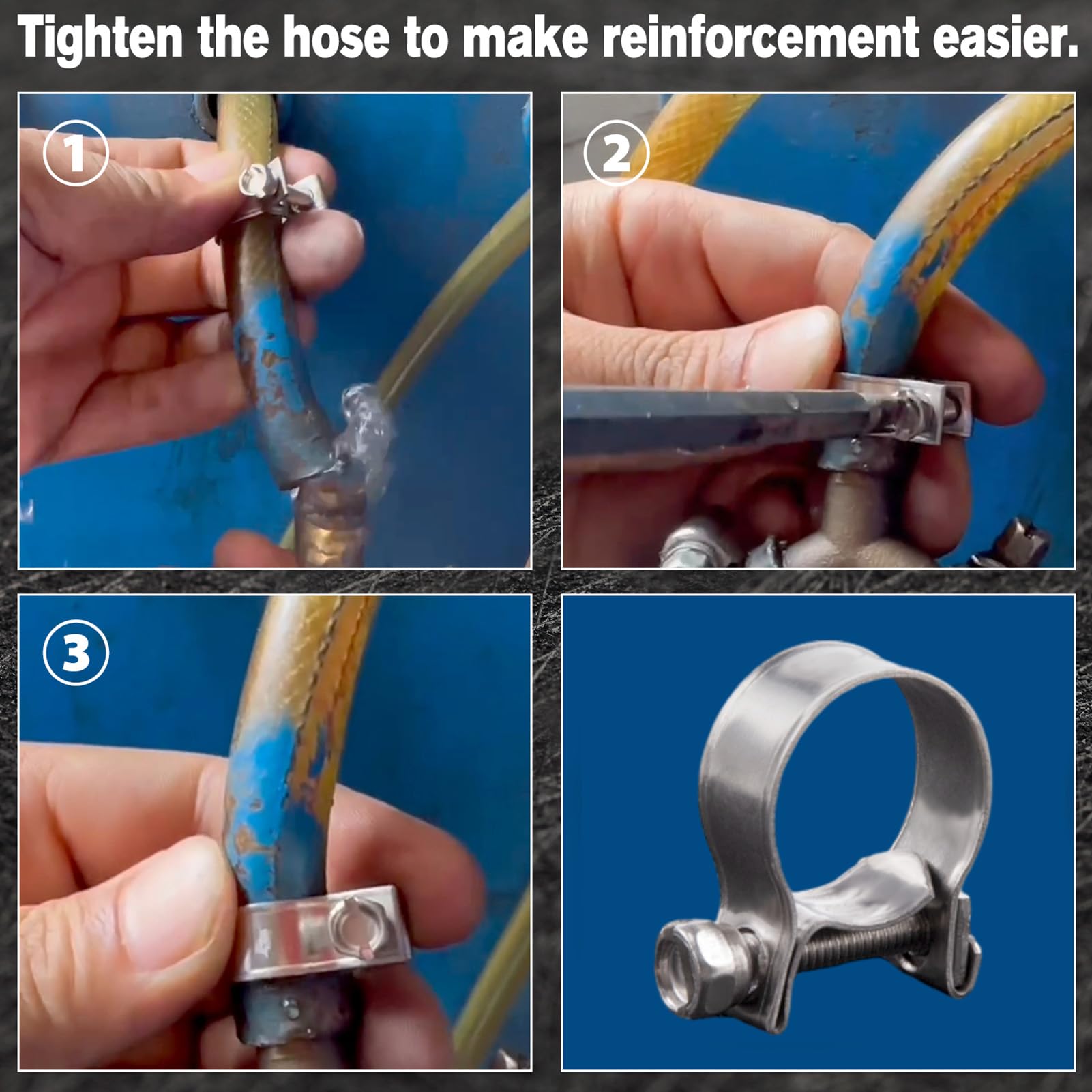 Tighten the hose to make reinforcement easier.

1

2

3