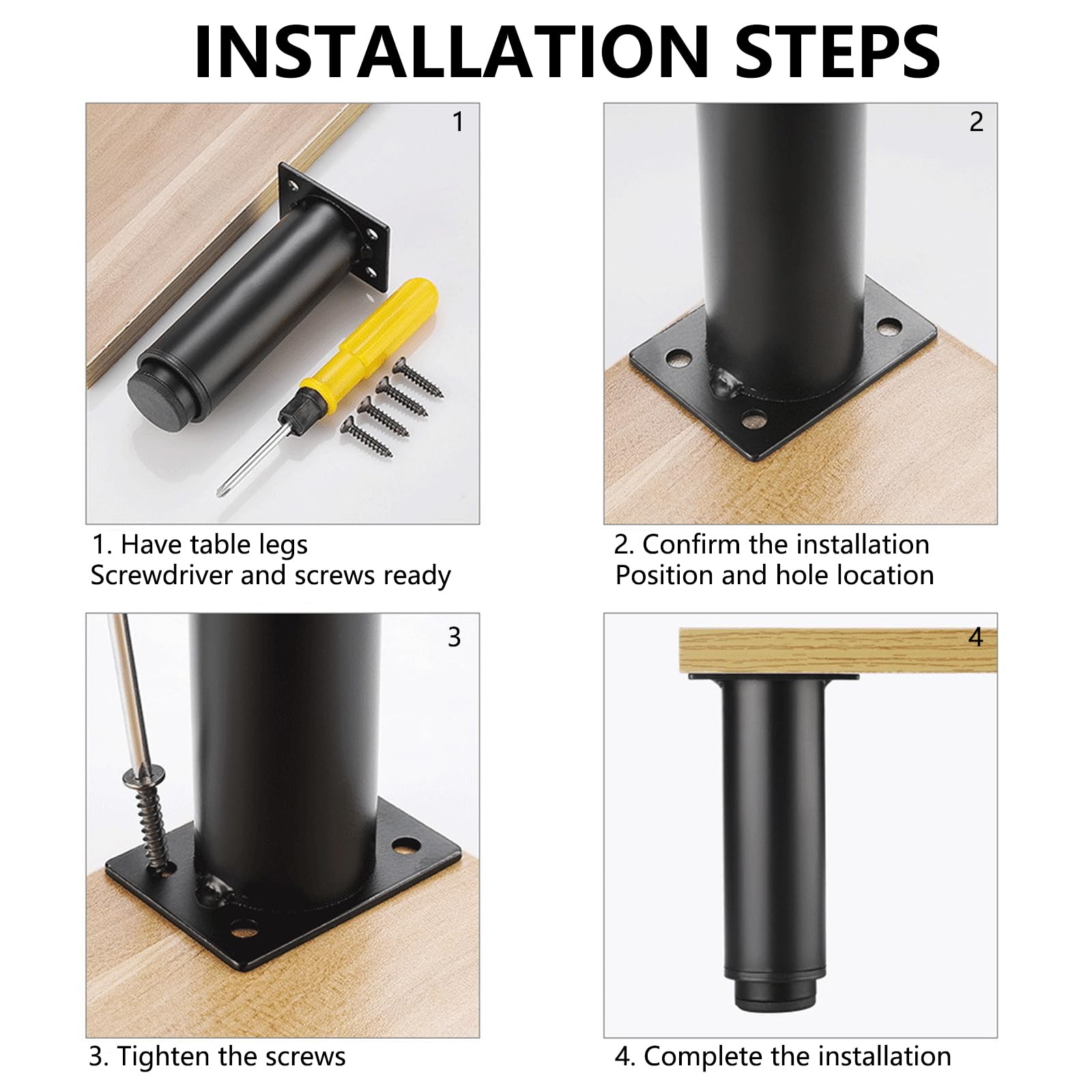 INSTALLATION STEPS

1

1. Have table legs
Screwdriver and screws ready

2

2. Confirm the installation
Position and hole location

3

3. Tighten the screws

4

4. Complete the installation