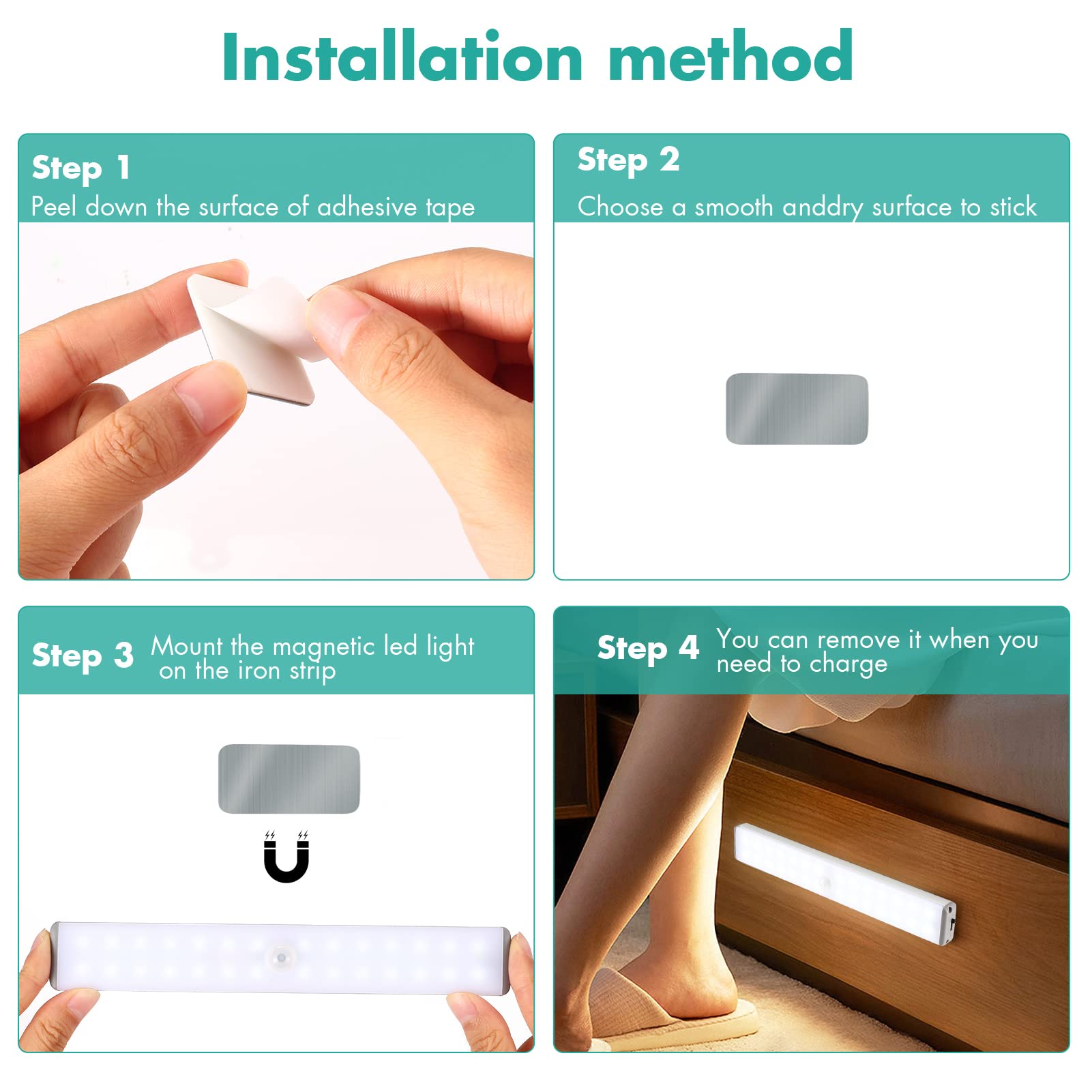 Installation method

Step 1
Peel down the surface of adhesive tape

Step 2
Choose a smooth anddry surface to stick

Step 3 Mount the magnetic led light on the iron strip

Step 4 You can remove it when you need to charge