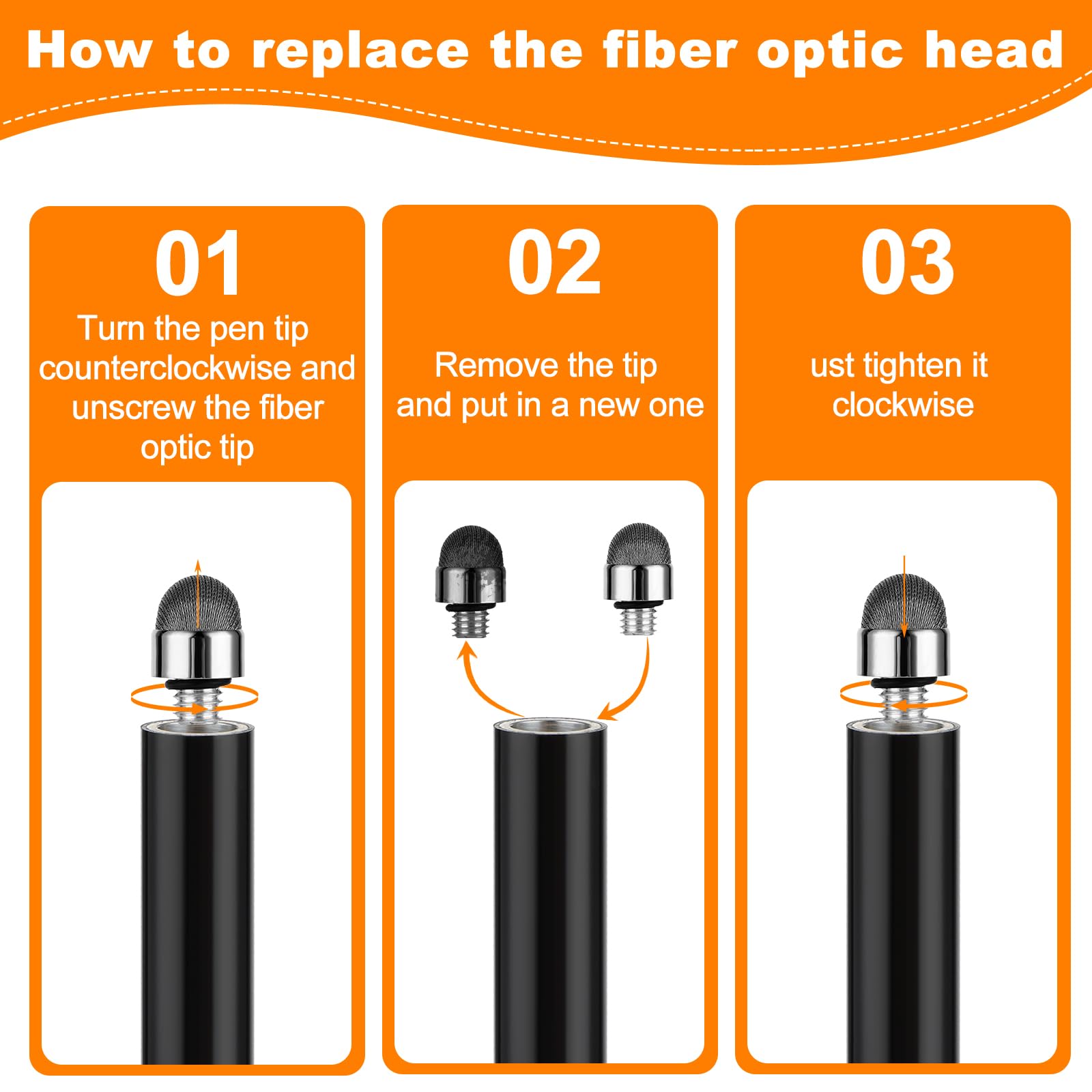 How to replace the fiber optic head

01
Turn the pen tip counterclockwise and unscrew the fiber optic tip

02
Remove the tip and put in a new one

03
ust tighten it clockwise