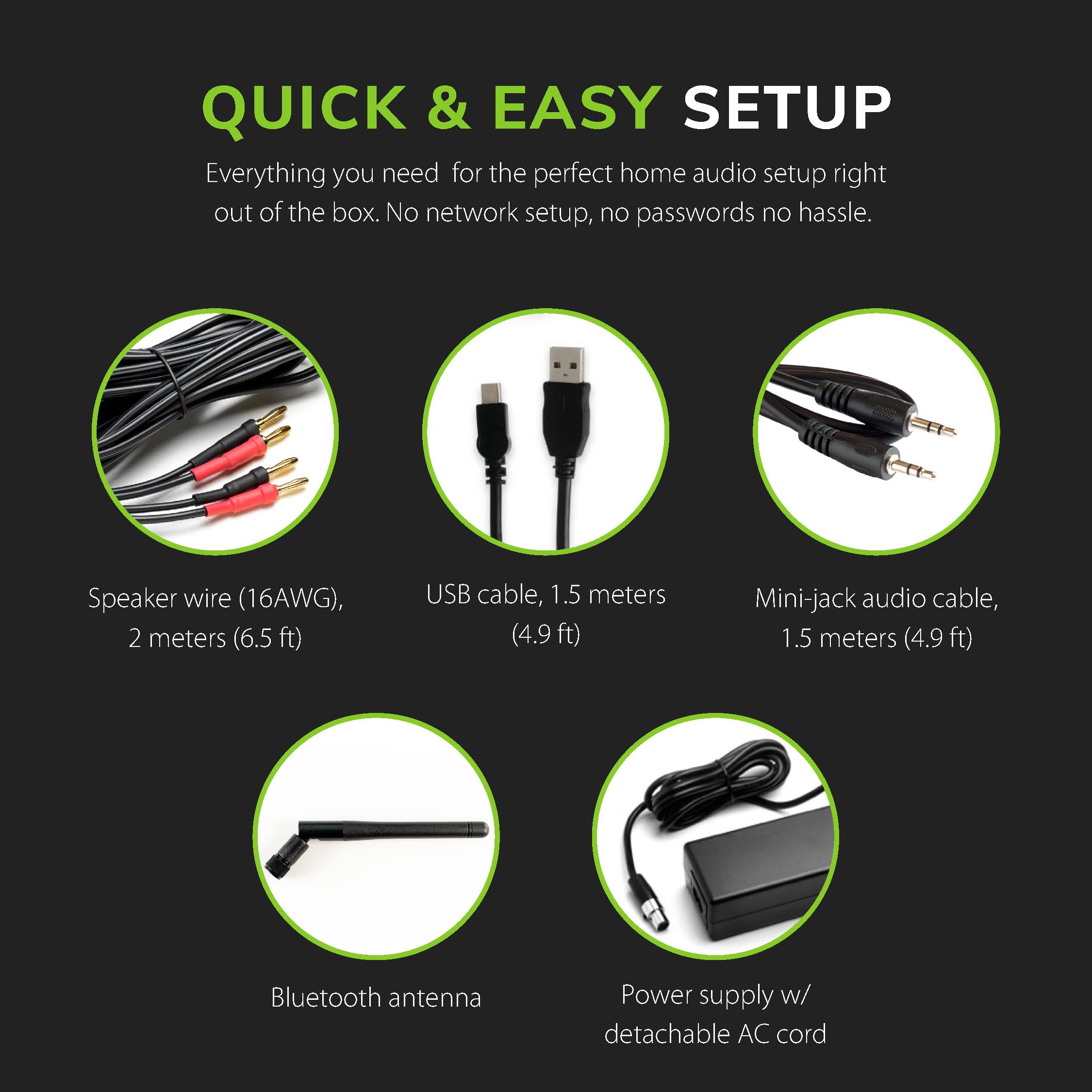 QUICK & EASY SETUP

Everything you need for the perfect home audio setup right out of the box. No network setup, no passwords no hassle.

Speaker wire (16AWG), 2 meters (6.5 ft)

USB cable, 1.5 meters (4.9 ft)

Mini-jack audio cable, 1.5 meters (4.9 ft)

Bluetooth antenna

Power supply w/ detachable AC cord