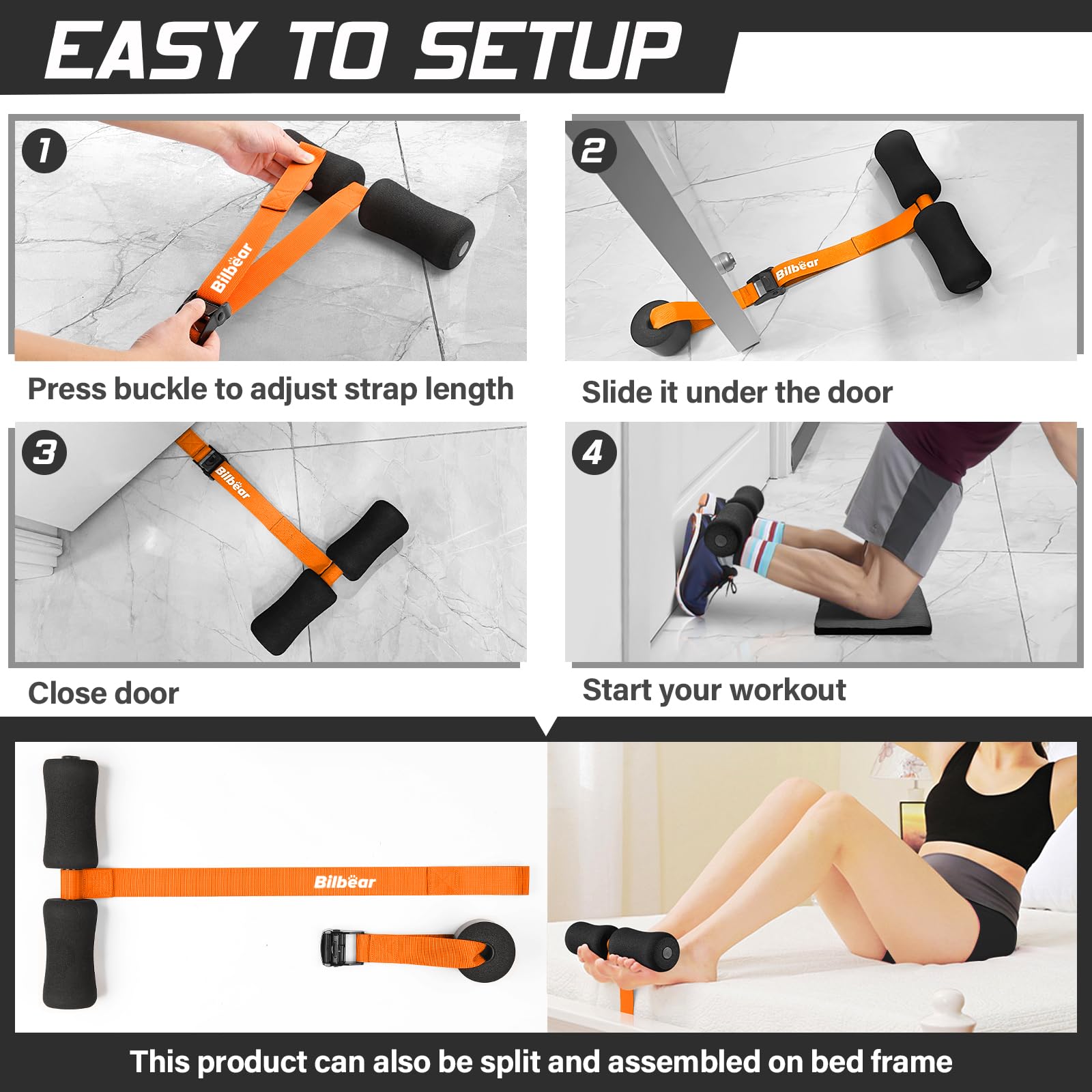 EASY TO SETUP

1

Bilbear

Press buckle to adjust strap length

2

Bilbear

Slide it under the door

3

Bilbear

Close door

4

Start your workout

Bilbear

This product can also be split and assembled on bed frame