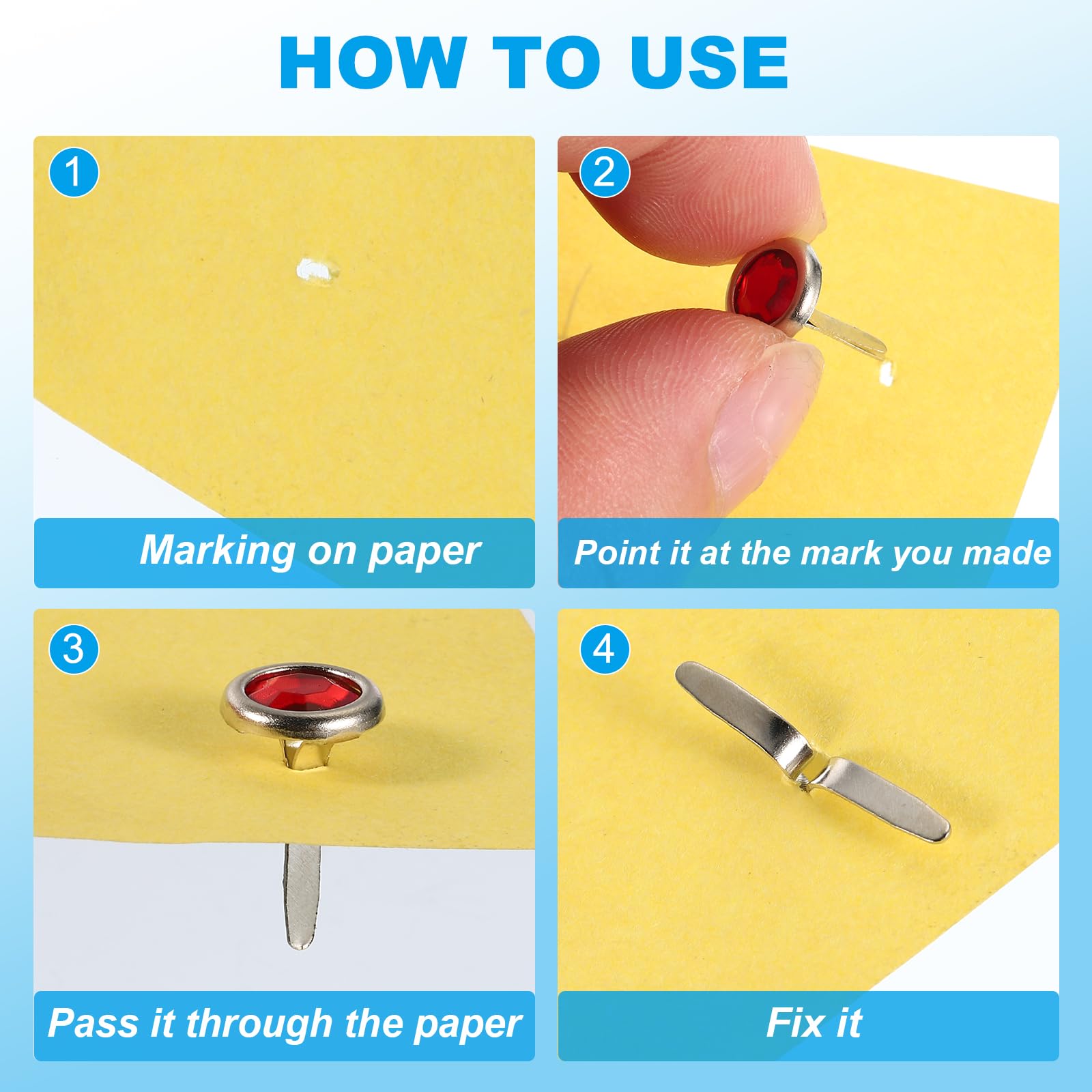 HOW TO USE

1

Marking on paper

2

Point it at the mark you made

3

Pass it through the paper

4

Fix it