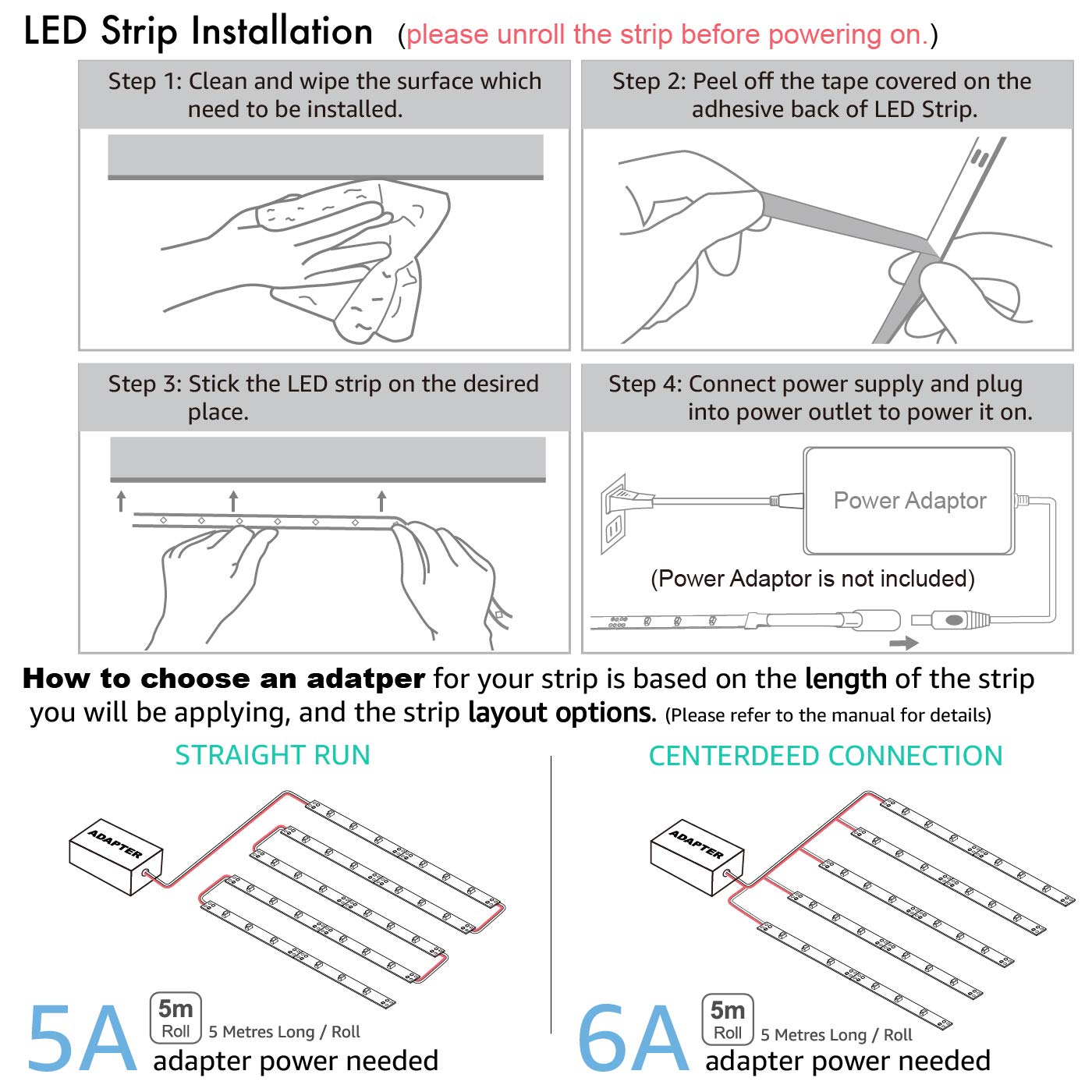 LED Strip Installation (please unroll the strip before powering on.)

Step 1: Clean and wipe the surface which need to be installed.

Step 2: Peel off the tape covered on the adhesive back of LED Strip.

Step 3: Stick the LED strip on the desired place.

Step 4: Connect power supply and plug into power outlet to power it on.

Power Adaptor

(Power Adaptor is not included)

How to choose an adatper for your strip is based on the length of the strip you will be applying, and the strip layout options. (Please refer to the manual for details)

STRAIGHT RUN

ADAPTER

5A 5m Roll 5 Metres Long / Roll
adapter power needed

CENTERDEED CONNECTION

ADAPTER

6A 5m Roll 5 Metres Long / Roll
adapter power needed