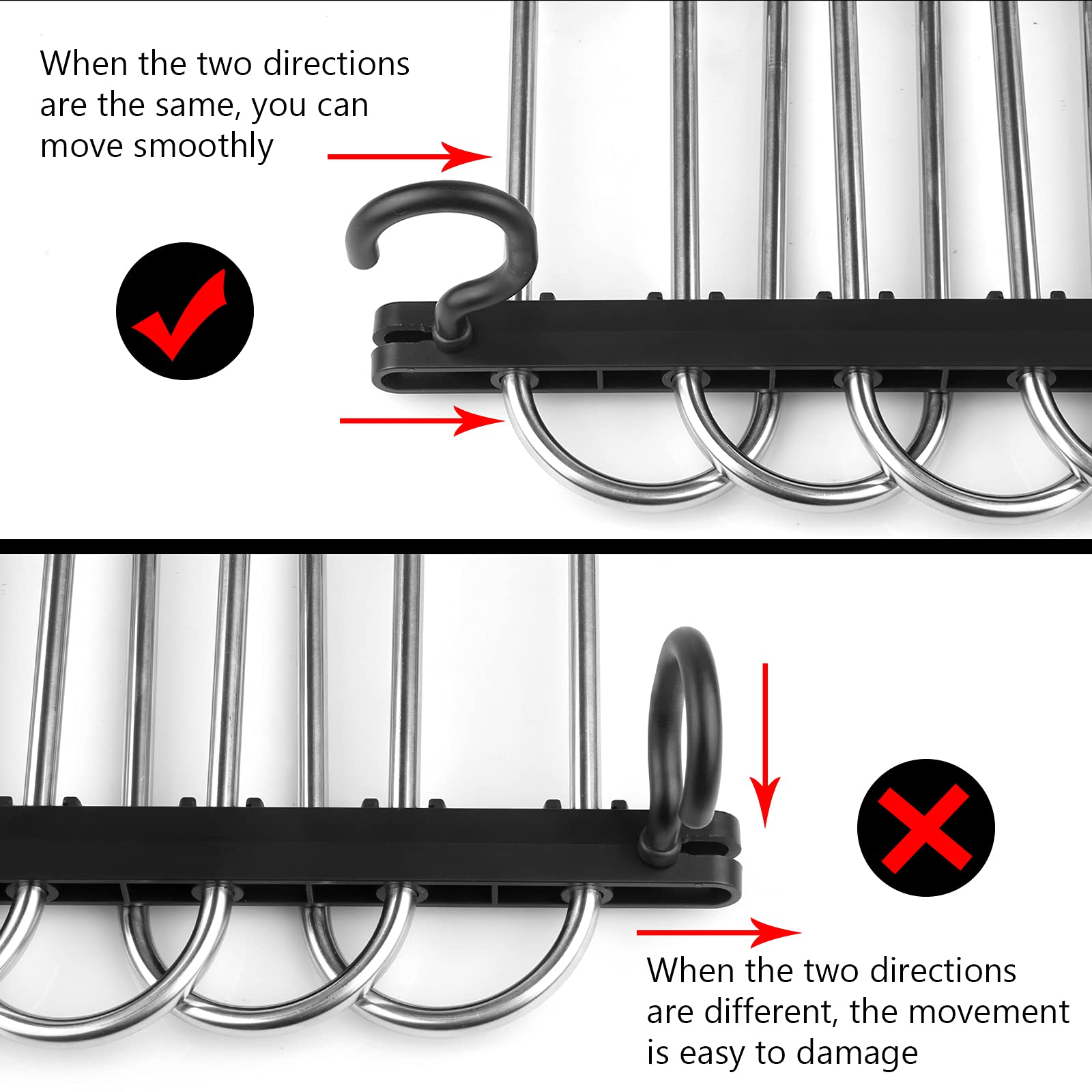 When the two directions are the same, you can move smoothly

When the two directions are different, the movement is easy to damage