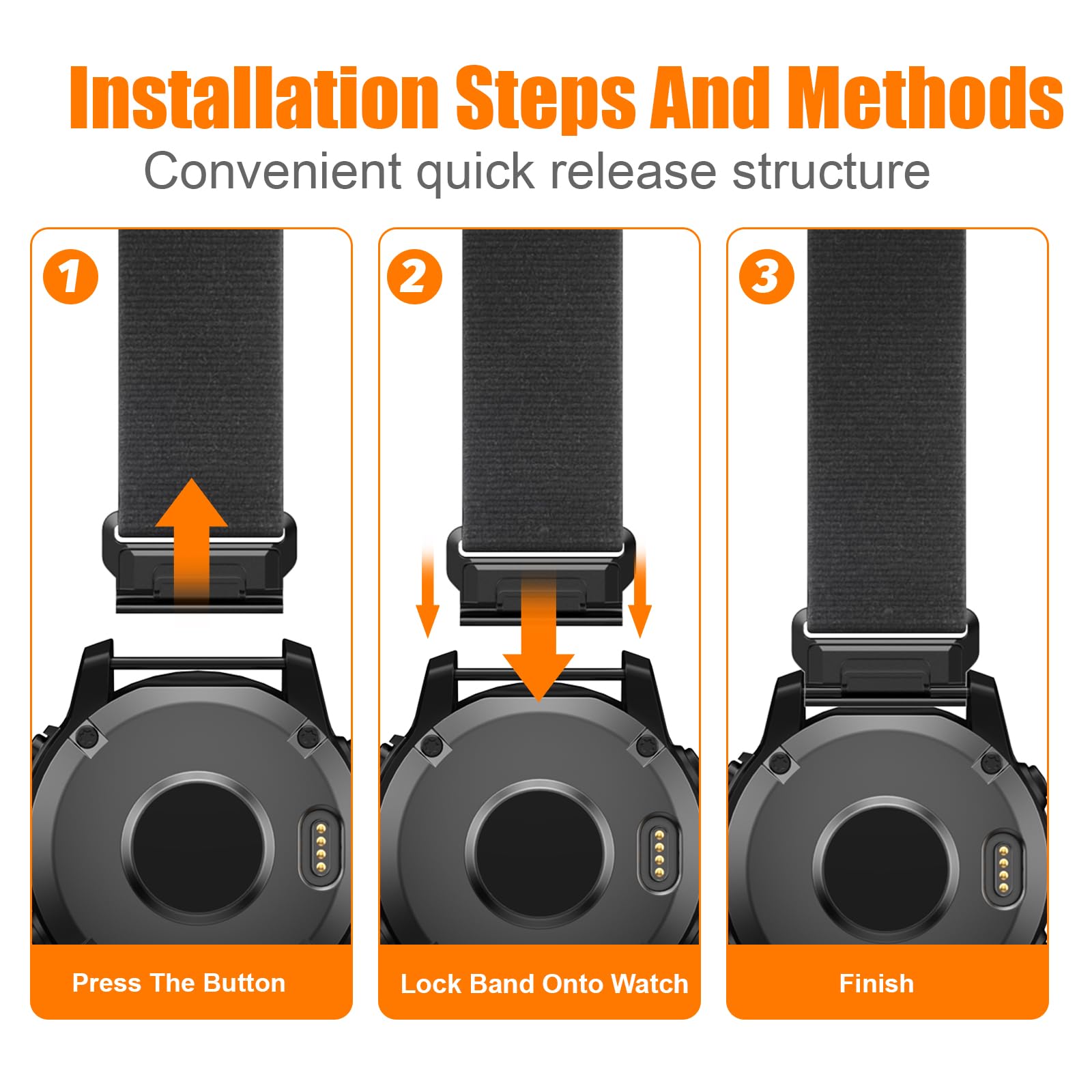 Installation Steps And Methods

Convenient quick release structure

1

Press The Button

2

Lock Band Onto Watch

3

Finish