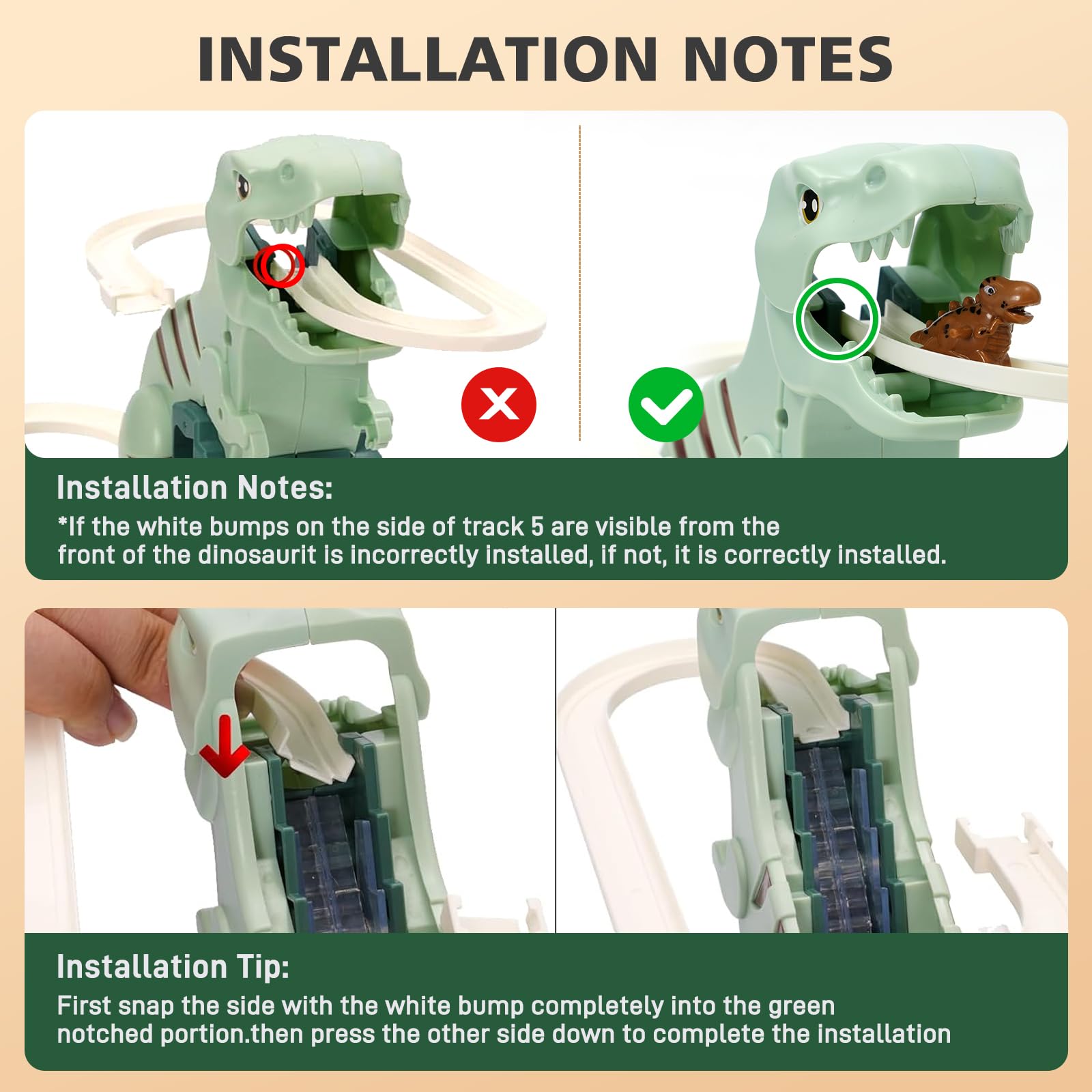 INSTALLATION NOTES

Installation Notes:
*If the white bumps on the side of track 5 are visible from the front of the dinosaurit is incorrectly installed, if not, it is correctly installed.

Installation Tip:
First snap the side with the white bump completely into the green notched portion.then press the other side down to complete the installation