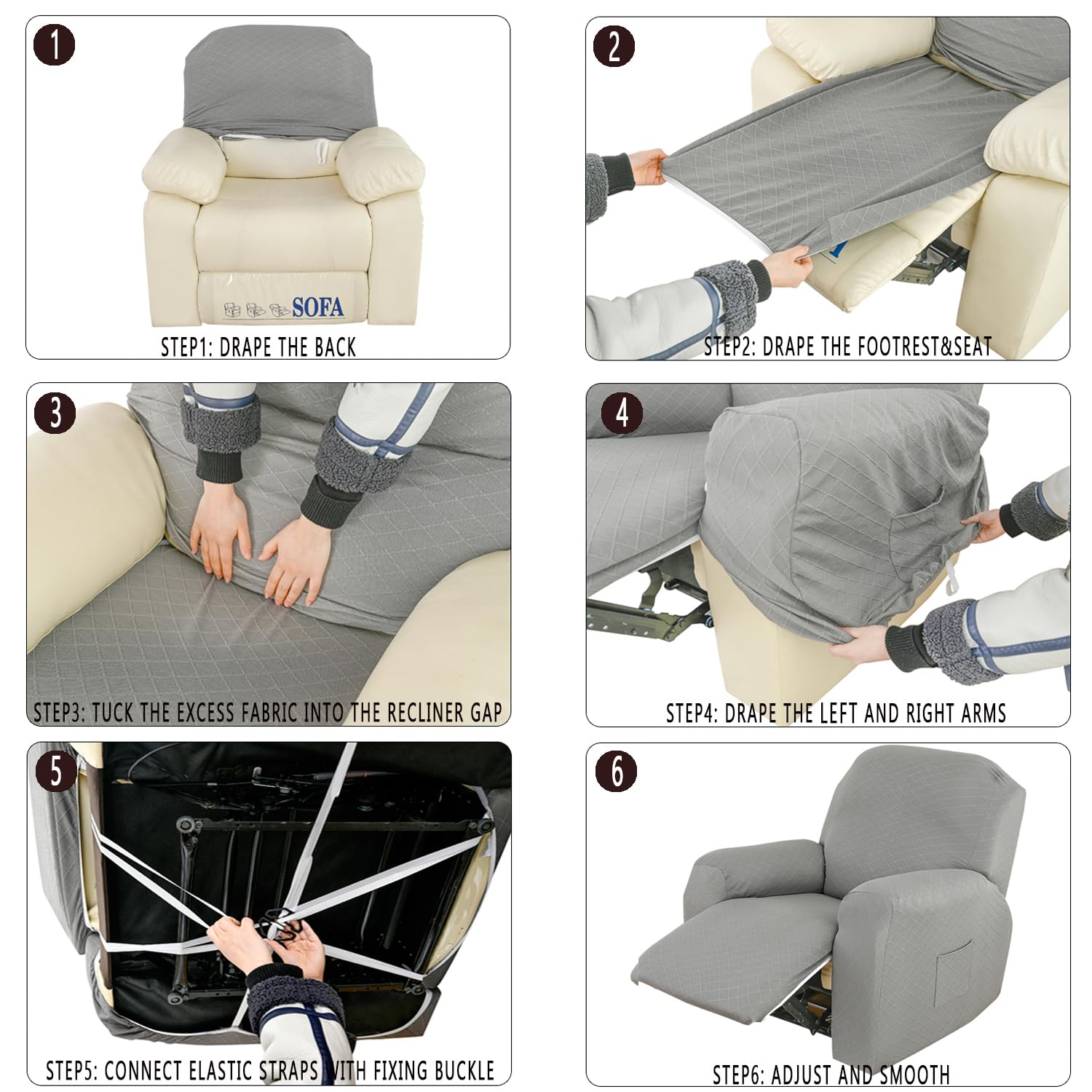 1

SOFA

STEP1: DRAPE THE BACK

2

STEP2: DRAPE THE FOOTREST&SEAT

3

STEP3: TUCK THE EXCESS FABRIC INTO THE RECLINER GAP

4

STEP4: DRAPE THE LEFT AND RIGHT ARMS

5

STEP5: CONNECT ELASTIC STRAPS WITH FIXING BUCKLE

6

STEP6: ADJUST AND SMOOTH