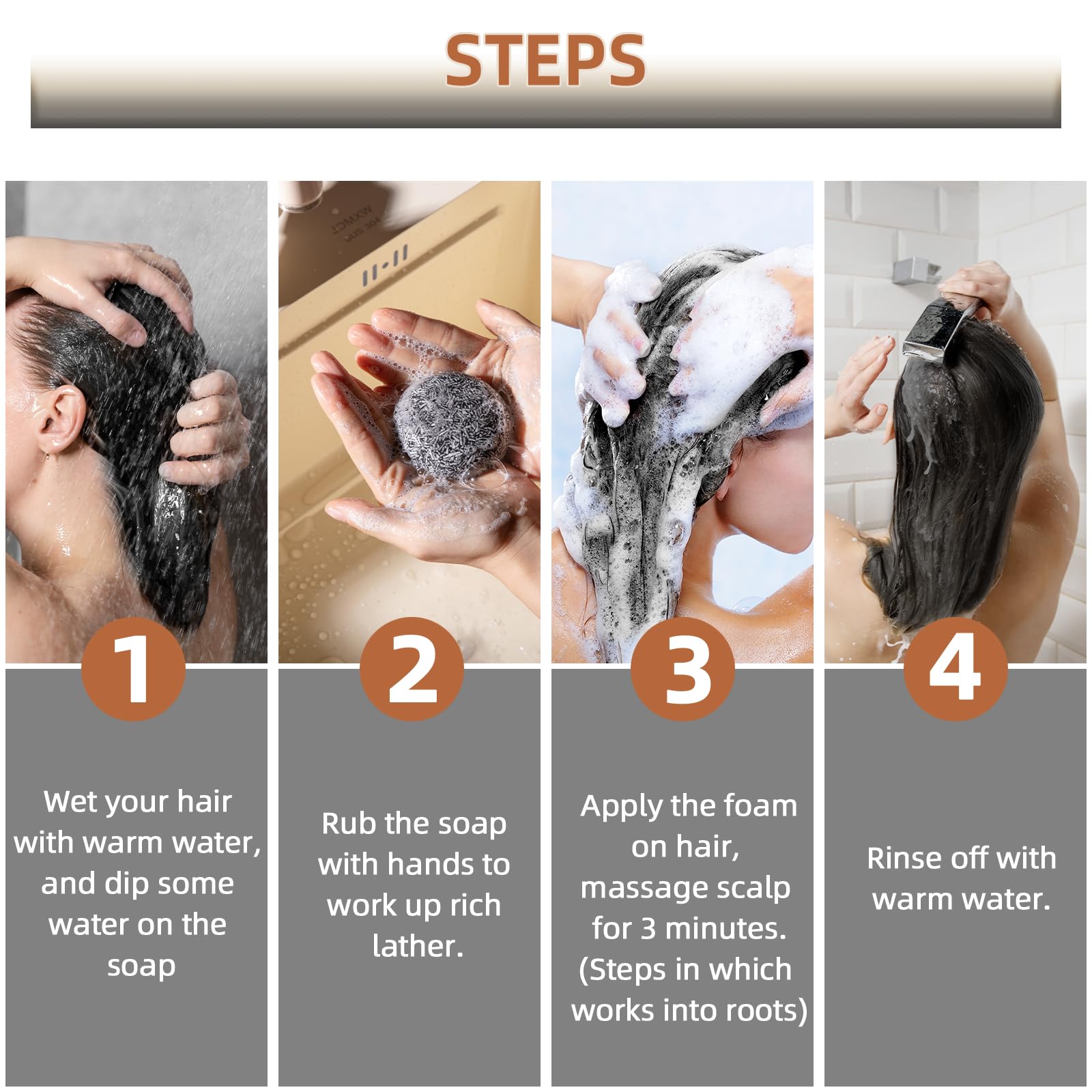 STEPS

1

Wet your hair with warm water, and dip some water on the soap

2

Rub the soap with hands to work up rich lather.

3

Apply the foam on hair, massage scalp for 3 minutes. (Steps in which works into roots)

4

Rinse off with warm water.