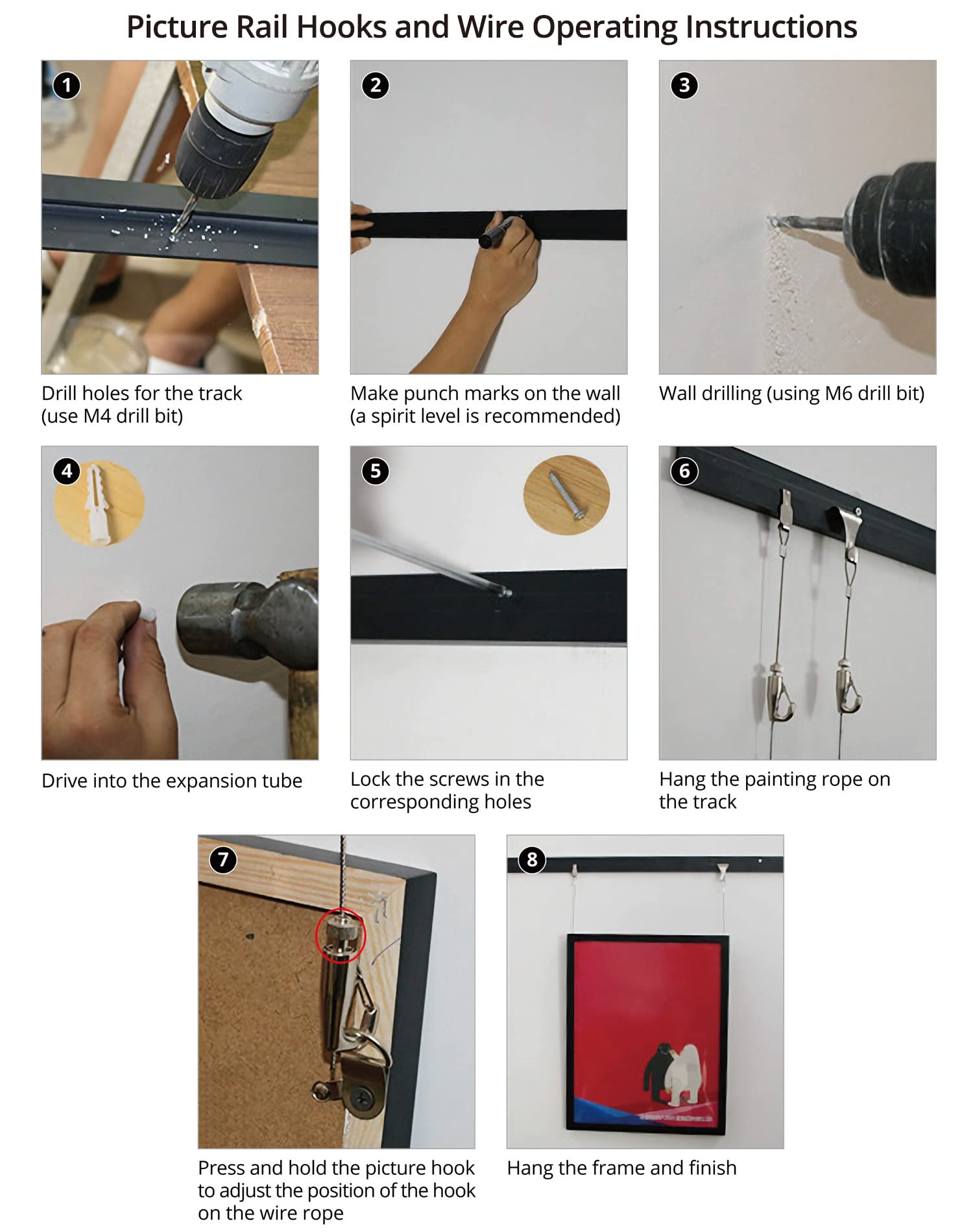 Picture Rail Hooks and Wire Operating Instructions

1

Drill holes for the track (use M4 drill bit)

2

Make punch marks on the wall (a spirit level is recommended)

3

Wall drilling (using M6 drill bit)

4

Drive into the expansion tube

5

Lock the screws in the corresponding holes

6

Hang the painting rope on the track

7

Press and hold the picture hook to adjust the position of the hook on the wire rope

8

Hang the frame and finish