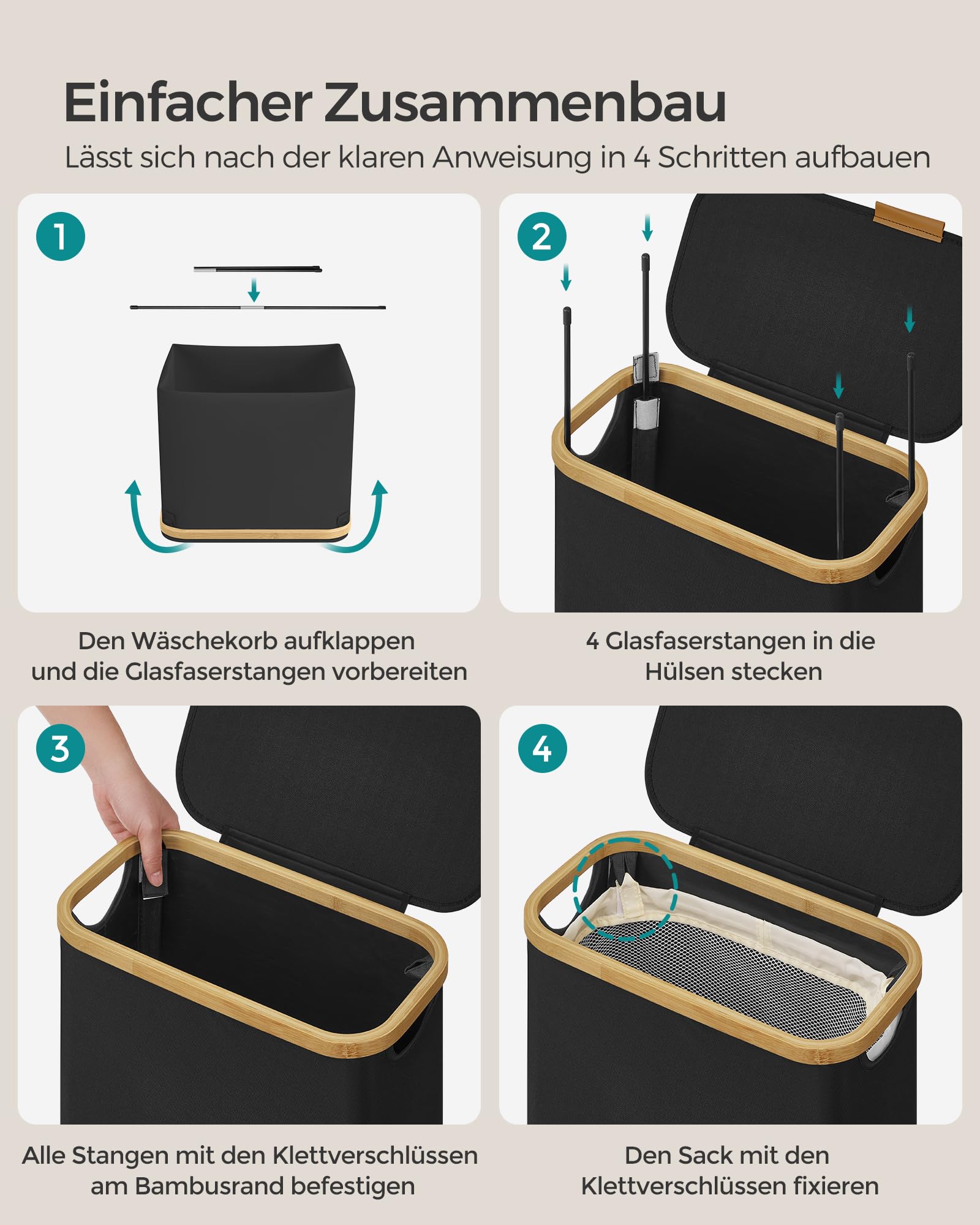 Einfacher Zusammenbau

Lässt sich nach der klaren Anweisung in 4 Schritten aufbauen

1

Den Wäschekorb aufklappen und die Glasfaserstangen vorbereiten

2

4 Glasfaserstangen in die Hülsen stecken

3

Alle Stangen mit den Klettverschlüssen am Bambusrand befestigen

4

Den Sack mit den Klettverschlüssen fixieren