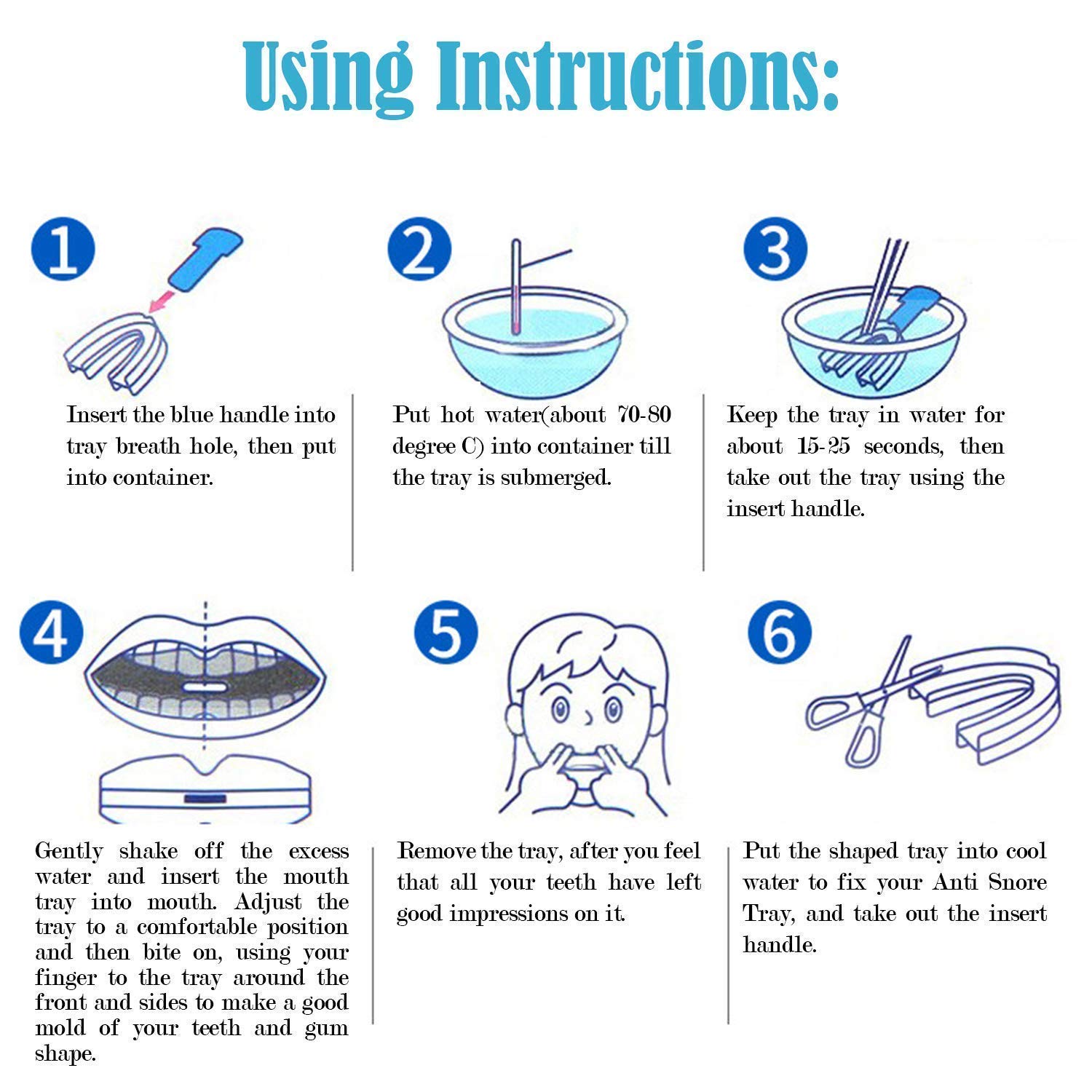 Using Instructions:

1

Insert the blue handle into tray breath hole, then put into container.

2

Put hot water(about 70-80 degree C) into container till the tray is submerged.

3

Keep the tray in water for about 15-25 seconds, then take out the tray using the insert handle.

4

Gently shake off the excess water and insert the mouth tray into mouth. Adjust the tray to a comfortable position and then bite on, using your finger to the tray around the front and sides to make a good mold of your teeth and gum shape.

5

Remove the tray, after you feel that all your teeth have left good impressions on it.

6

Put the shaped tray into cool water to fix your Anti Snore Tray, and take out the insert handle.