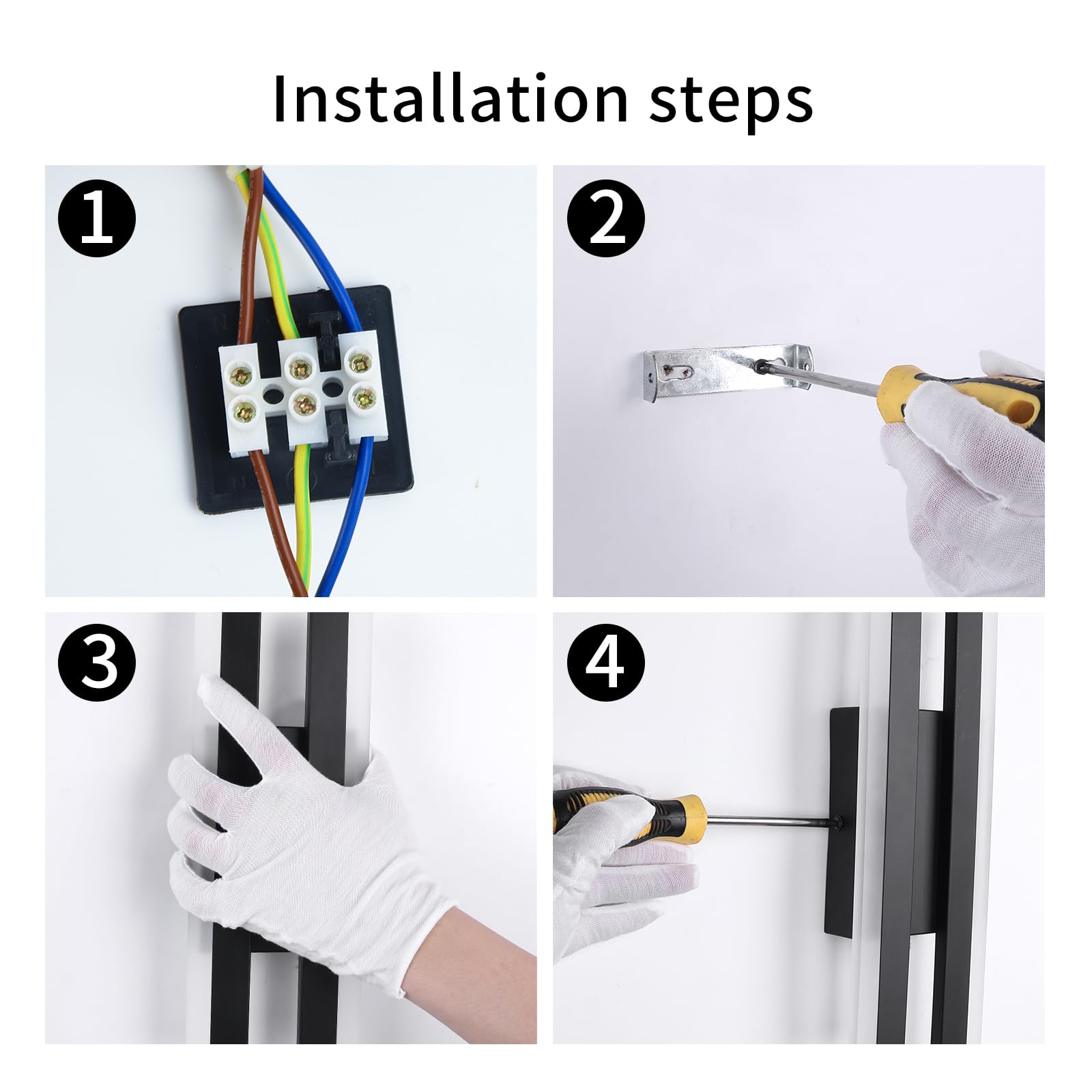 Installation steps

1

2

3

4