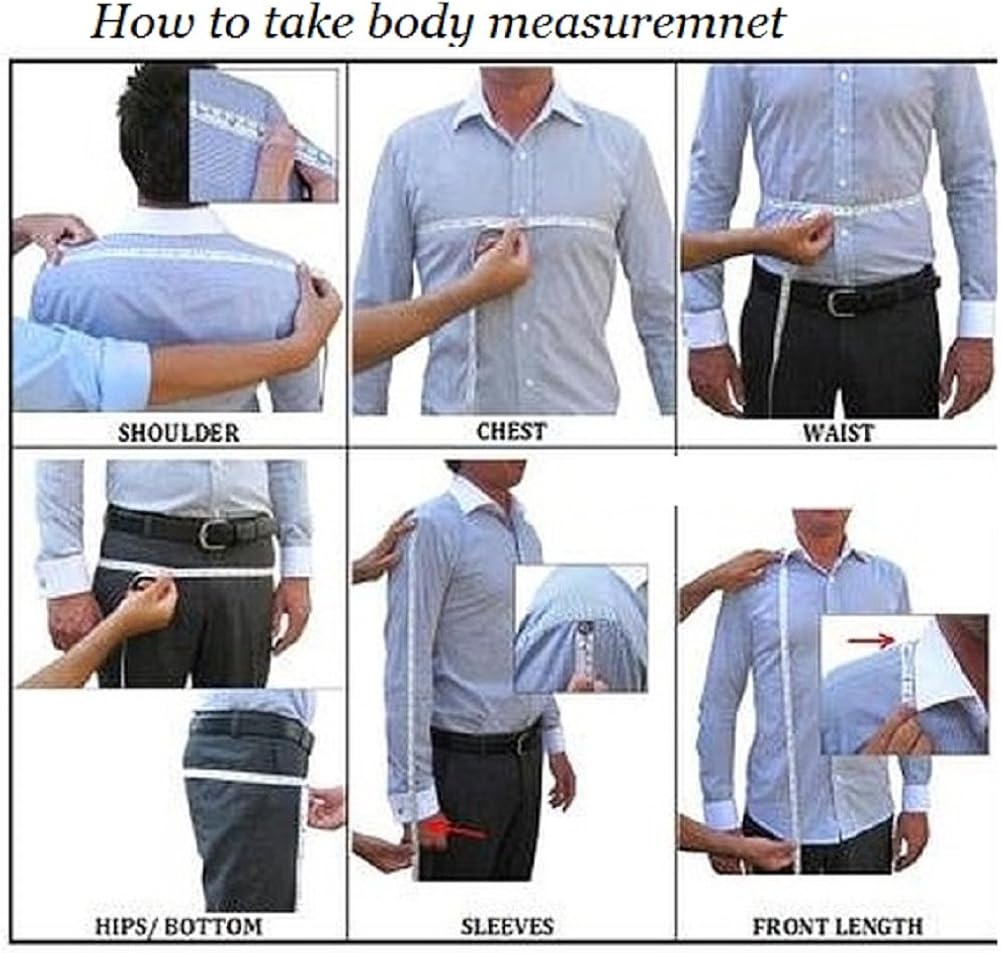 How to take body measuremnet

SHOULDER

CHEST

WAIST

HIPS/ BOTTOM

SLEEVES

FRONT LENGTH