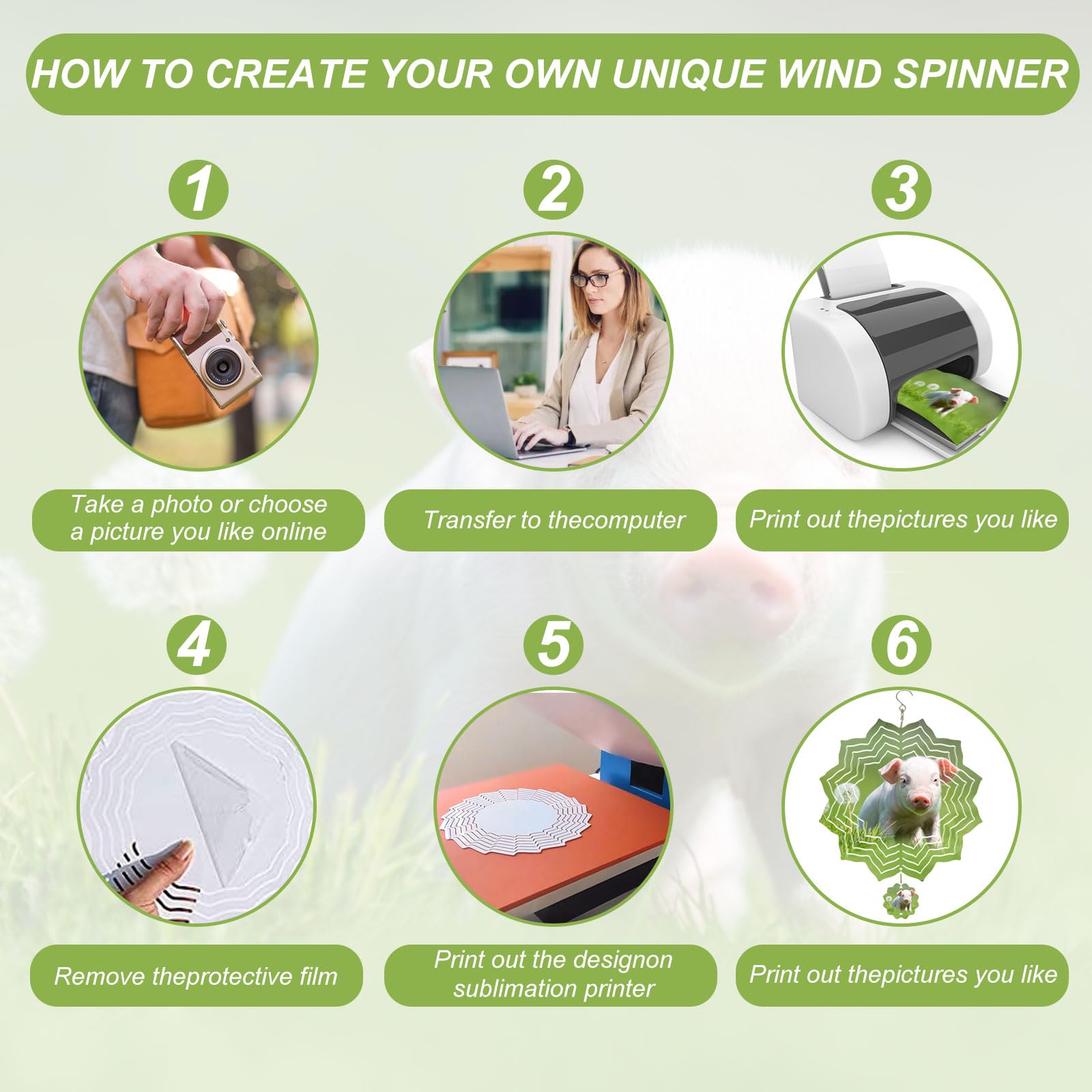 HOW TO CREATE YOUR OWN UNIQUE WIND SPINNER

1

Take a photo or choose a picture you like online

2

Transfer to thecomputer

3

Print out thepictures you like

4

Remove theprotective film

5

Print out the designon sublimation printer

6

Print out thepictures you like