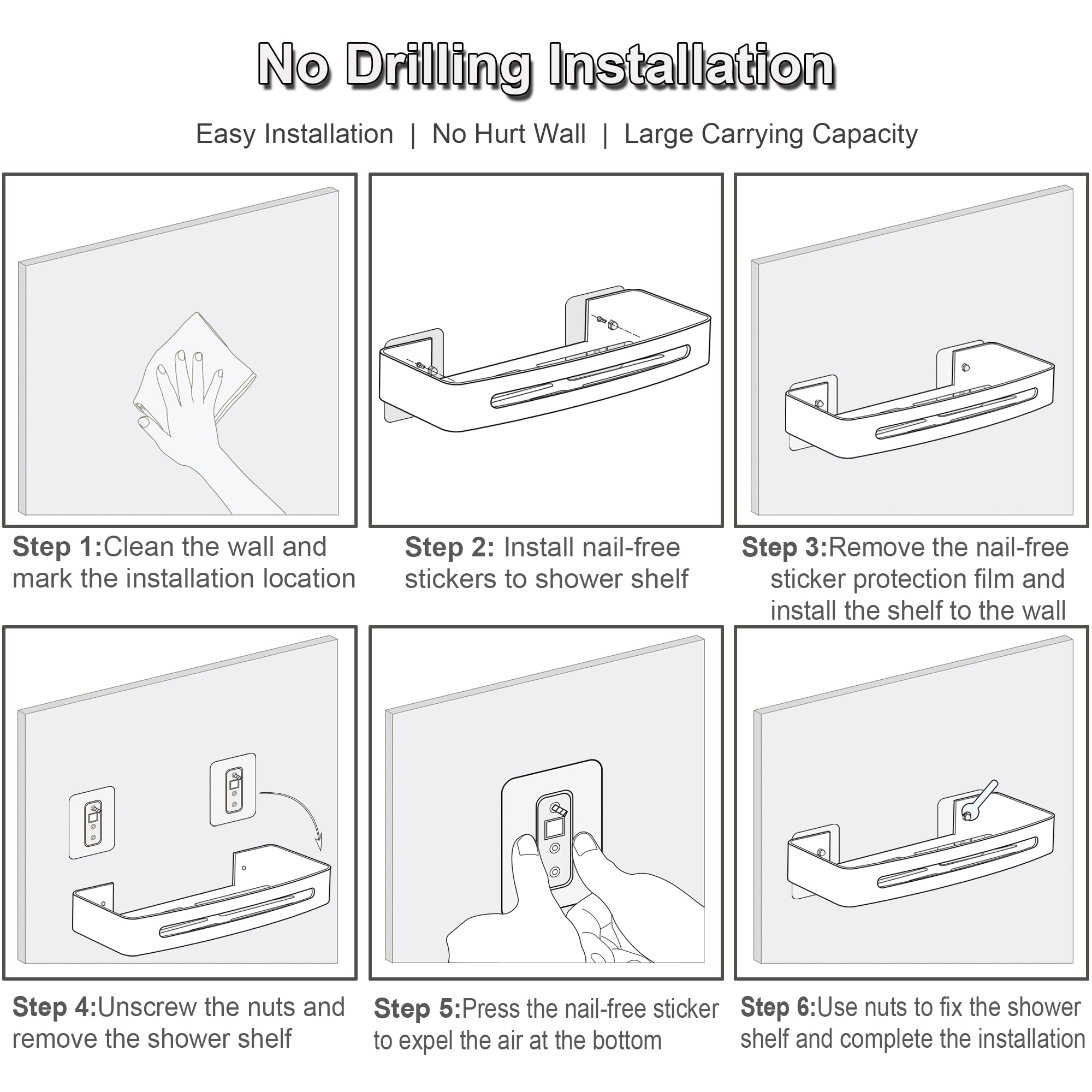 No Drilling Installation

Easy Installation | No Hurt Wall | Large Carrying Capacity

Step 1:Clean the wall and mark the installation location

Step 2: Install nail-free stickers to shower shelf

Step 3:Remove the nail-free sticker protection film and install the shelf to the wall

Step 4:Unscrew the nuts and remove the shower shelf

Step 5:Press the nail-free sticker to expel the air at the bottom

Step 6:Use nuts to fix the shower shelf and complete the installation