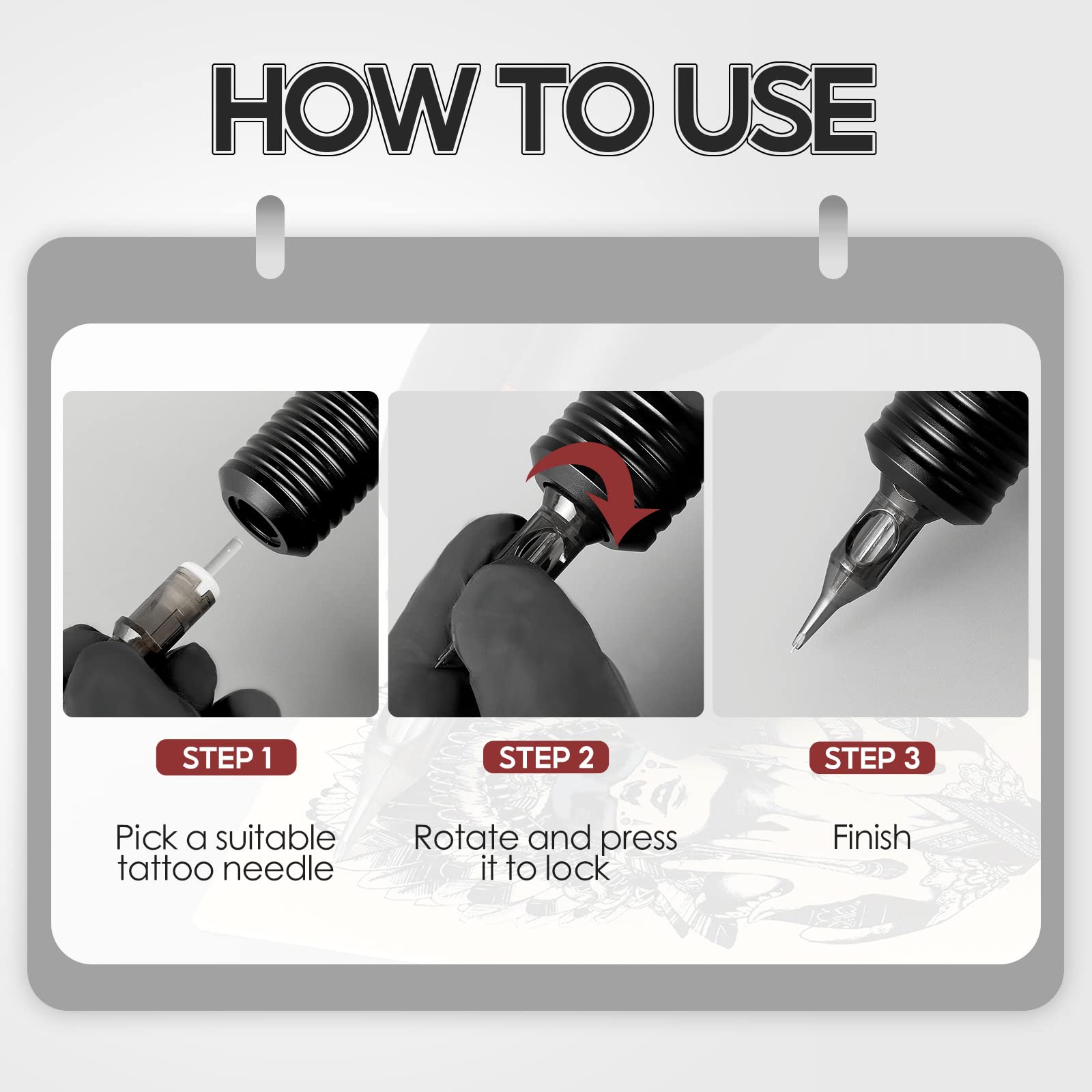 HOW TO USE

STEP 1

Pick a suitable tattoo needle

STEP 2

Rotate and press it to lock

STEP 3

Finish