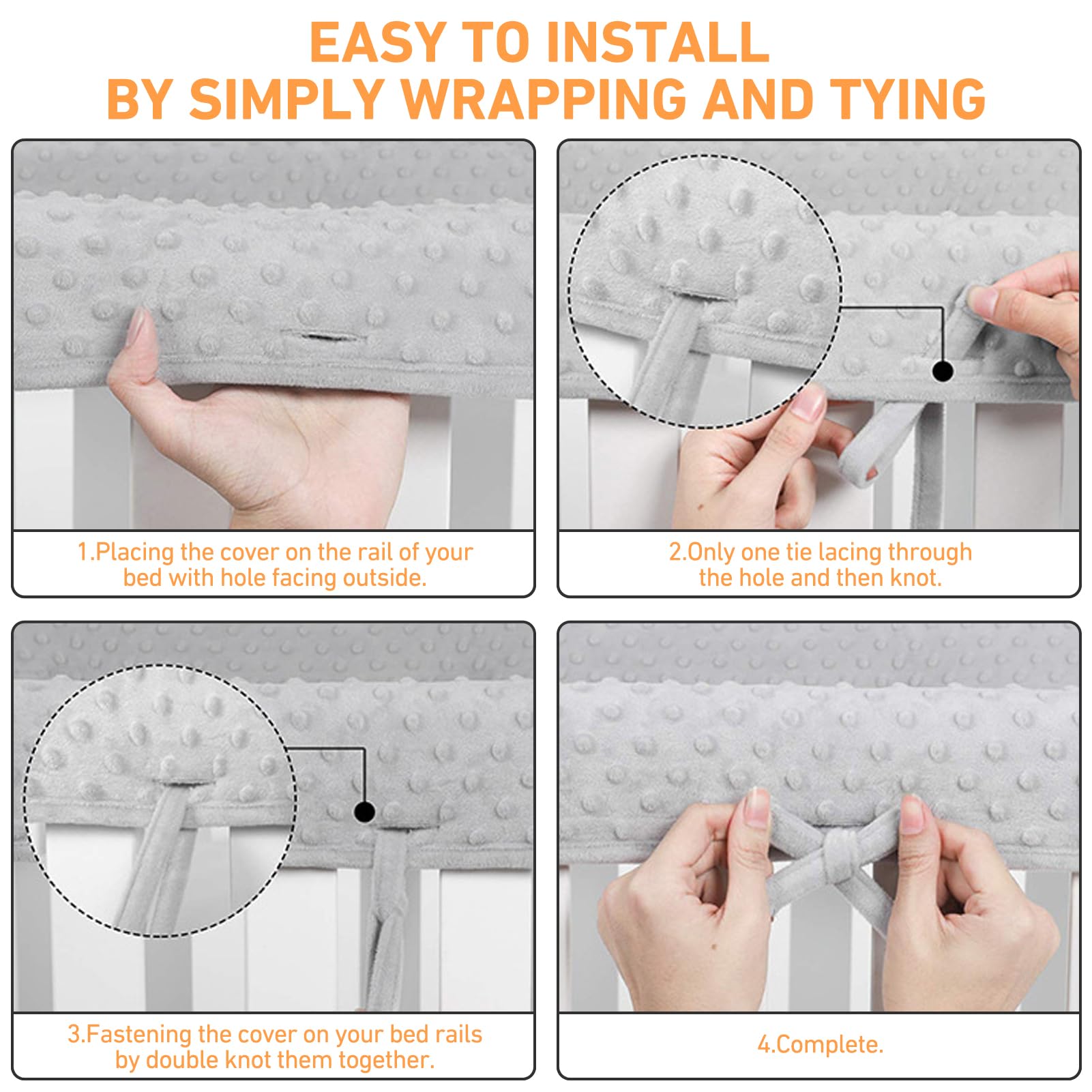 EASY TO INSTALL
BY SIMPLY WRAPPING AND TYING

1.Placing the cover on the rail of your bed with hole facing outside.

2.Only one tie lacing through the hole and then knot.

3.Fastening the cover on your bed rails by double knot them together.

4.Complete.