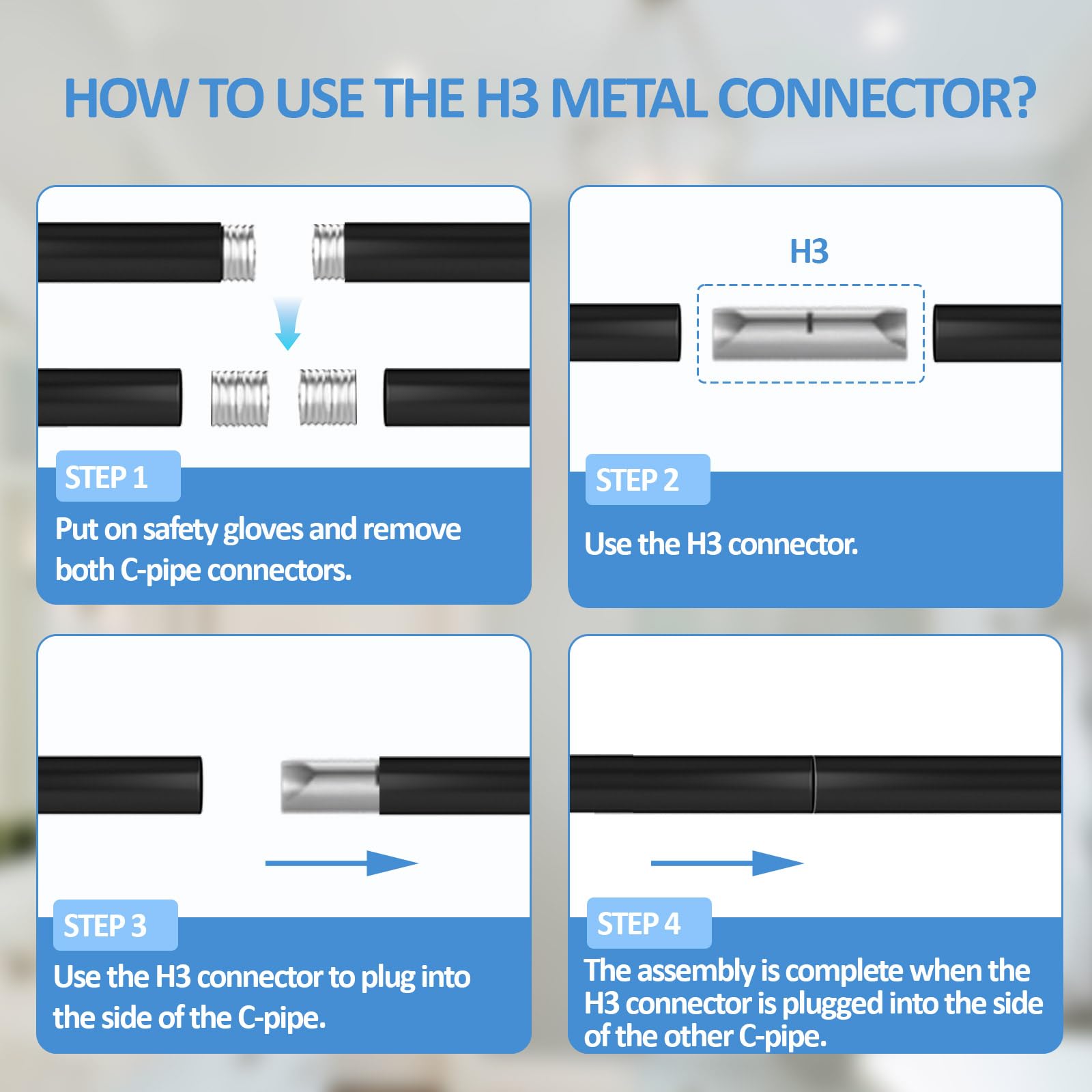 HOW TO USE THE H3 METAL CONNECTOR?

STEP 1
Put on safety gloves and remove both C-pipe connectors.

H3

STEP 2
Use the H3 connector.

STEP 3
Use the H3 connector to plug into the side of the C-pipe.

STEP 4
The assembly is complete when the H3 connector is plugged into the side of the other C-pipe.